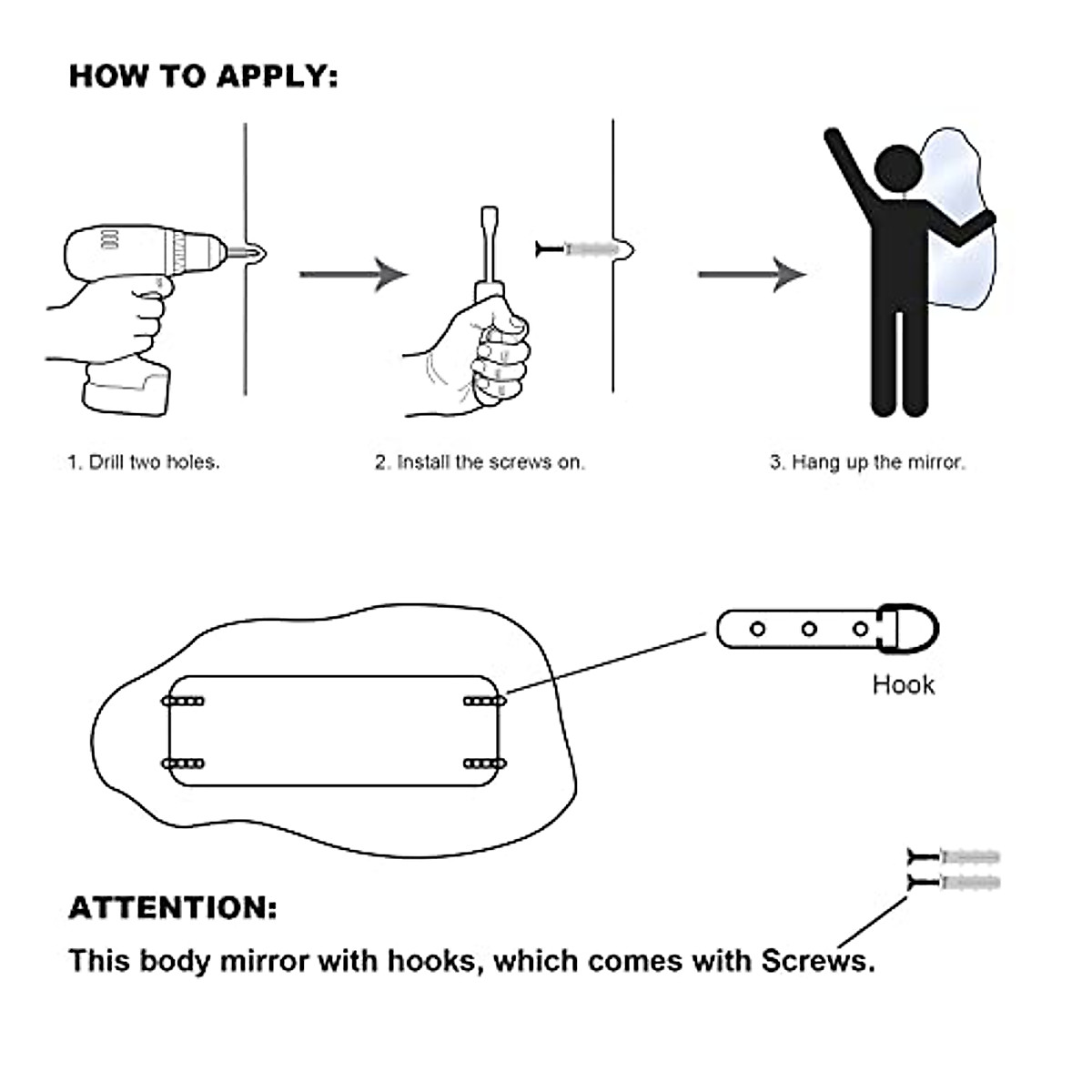 HOW TO APPLY:

1. Drill two holes.

2. Install the screws on.

3. Hang up the mirror.

Hook

ATTENTION:

This body mirror with hooks, which comes with Screws.