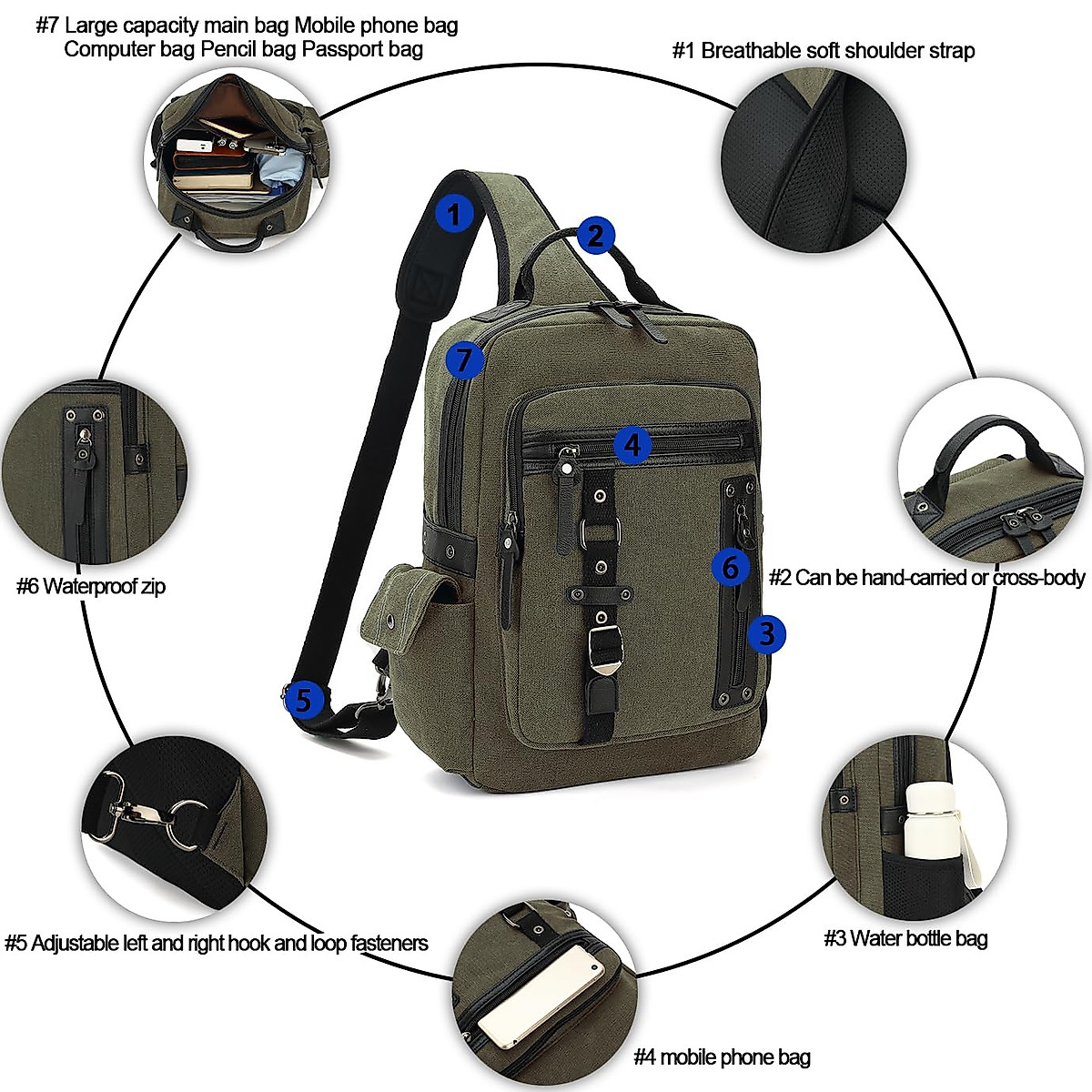 #7 Large capacity main bag Mobile phone bag Computer bag Pencil bag Passport bag

#1 Breathable soft shoulder strap

1

2

7

4

6

3

5

#6 Waterproof zip

#2 Can be hand-carried or cross-body

#5 Adjustable left and right hook and loop fasteners

#3 Water bottle bag

#4 mobile phone bag