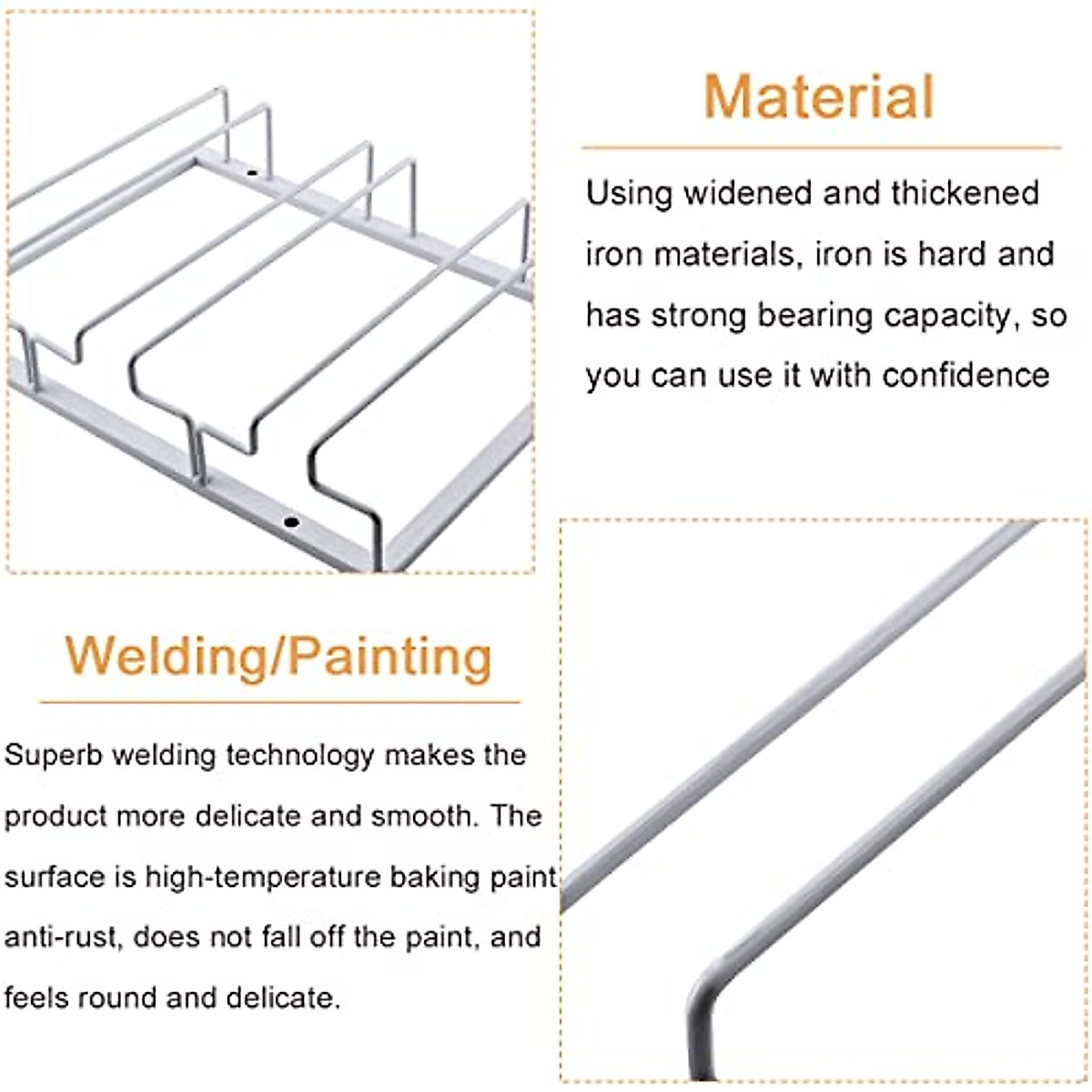 Material

Using widened and thickened iron materials, iron is hard and has strong bearing capacity, so you can use it with confidence

Welding/Painting

Superb welding technology makes the product more delicate and smooth. The surface is high-temperature baking paint anti-rust, does not fall off the paint, and feels round and delicate.