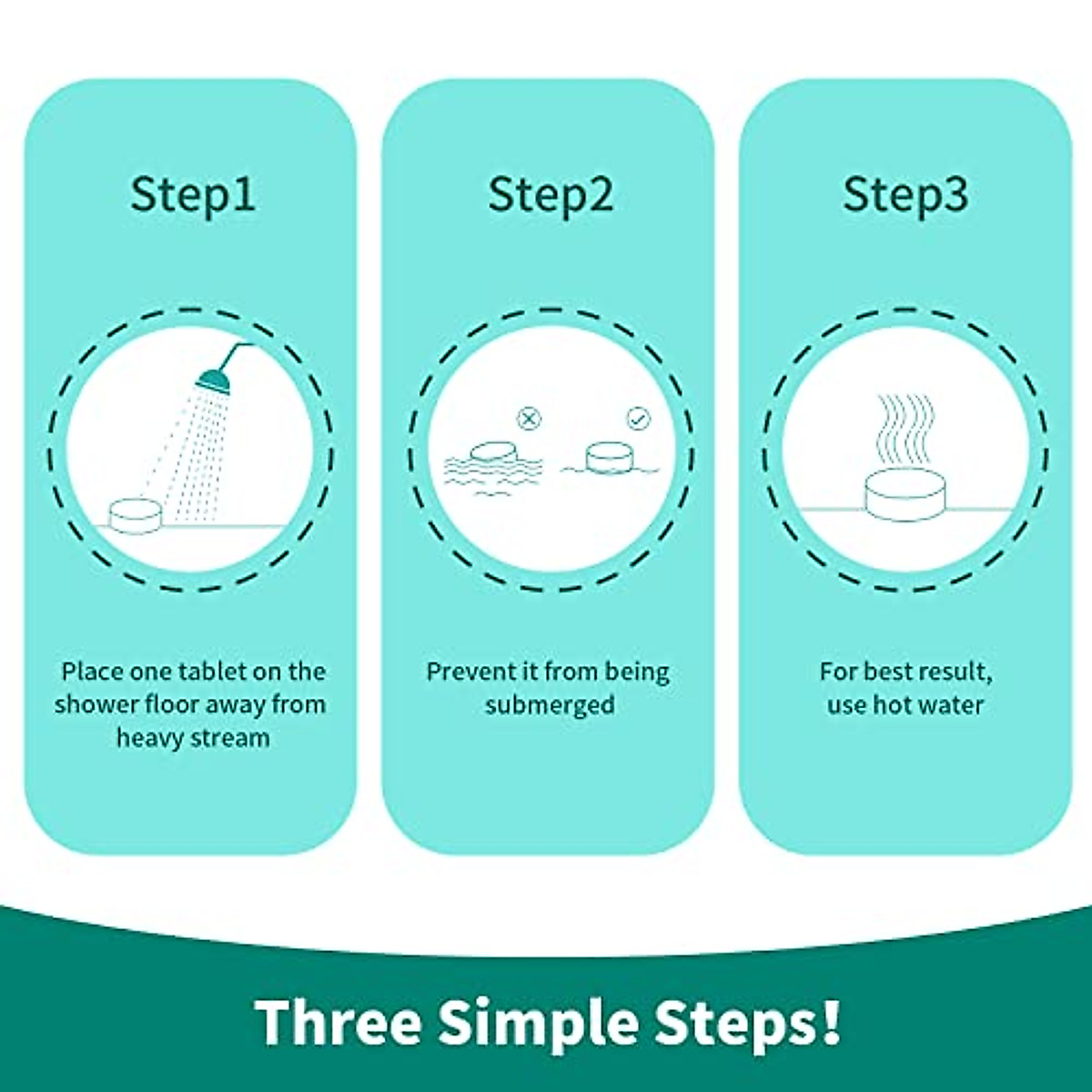 Step1

Place one tablet on the shower floor away from heavy stream

Step2

Prevent it from being submerged

Step3

For best result, use hot water

Three Simple Steps!