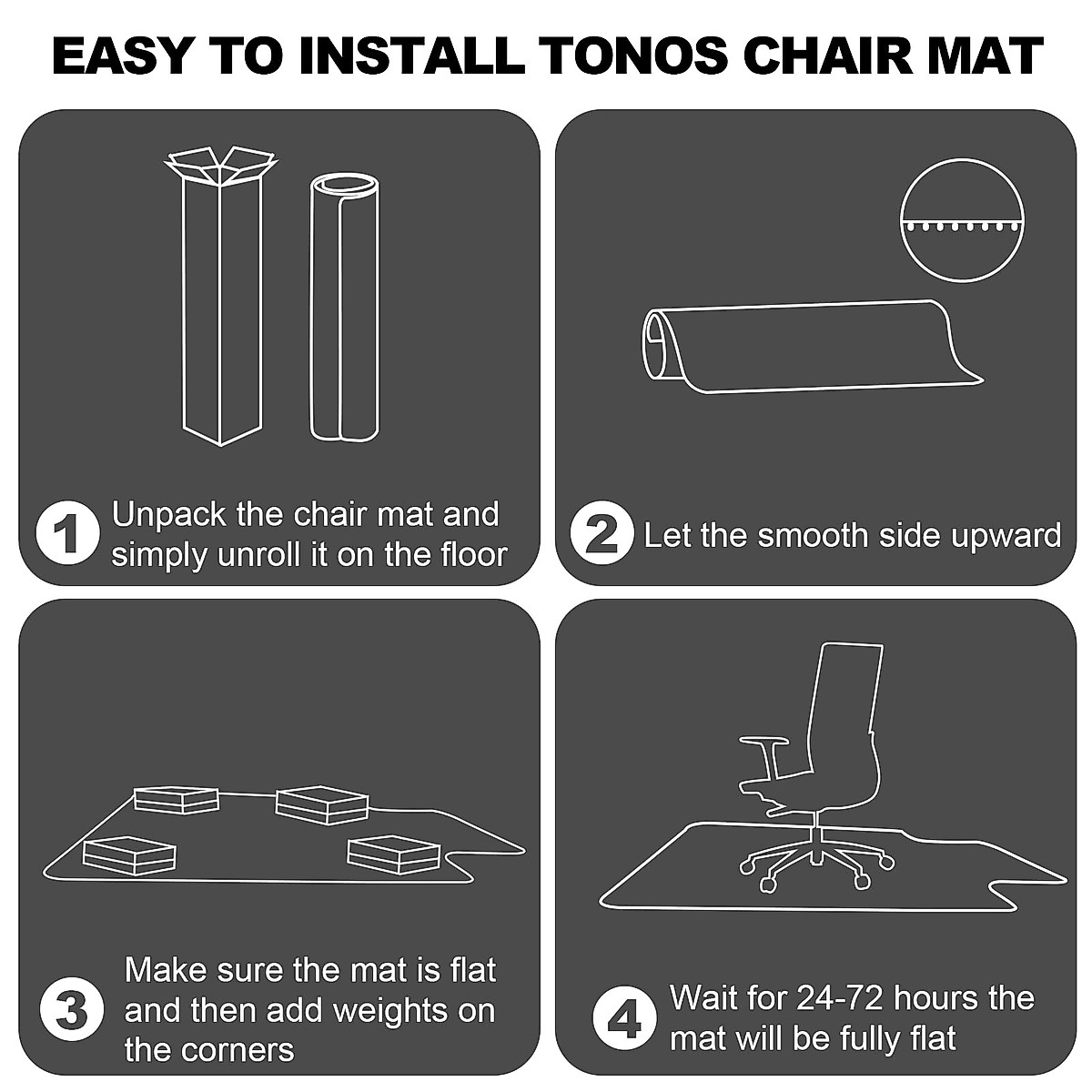 EASY TO INSTALL TONOS CHAIR MAT

1 Unpack the chair mat and simply unroll it on the floor

2 Let the smooth side upward

3 Make sure the mat is flat and then add weights on the corners

4 Wait for 24-72 hours the mat will be fully flat