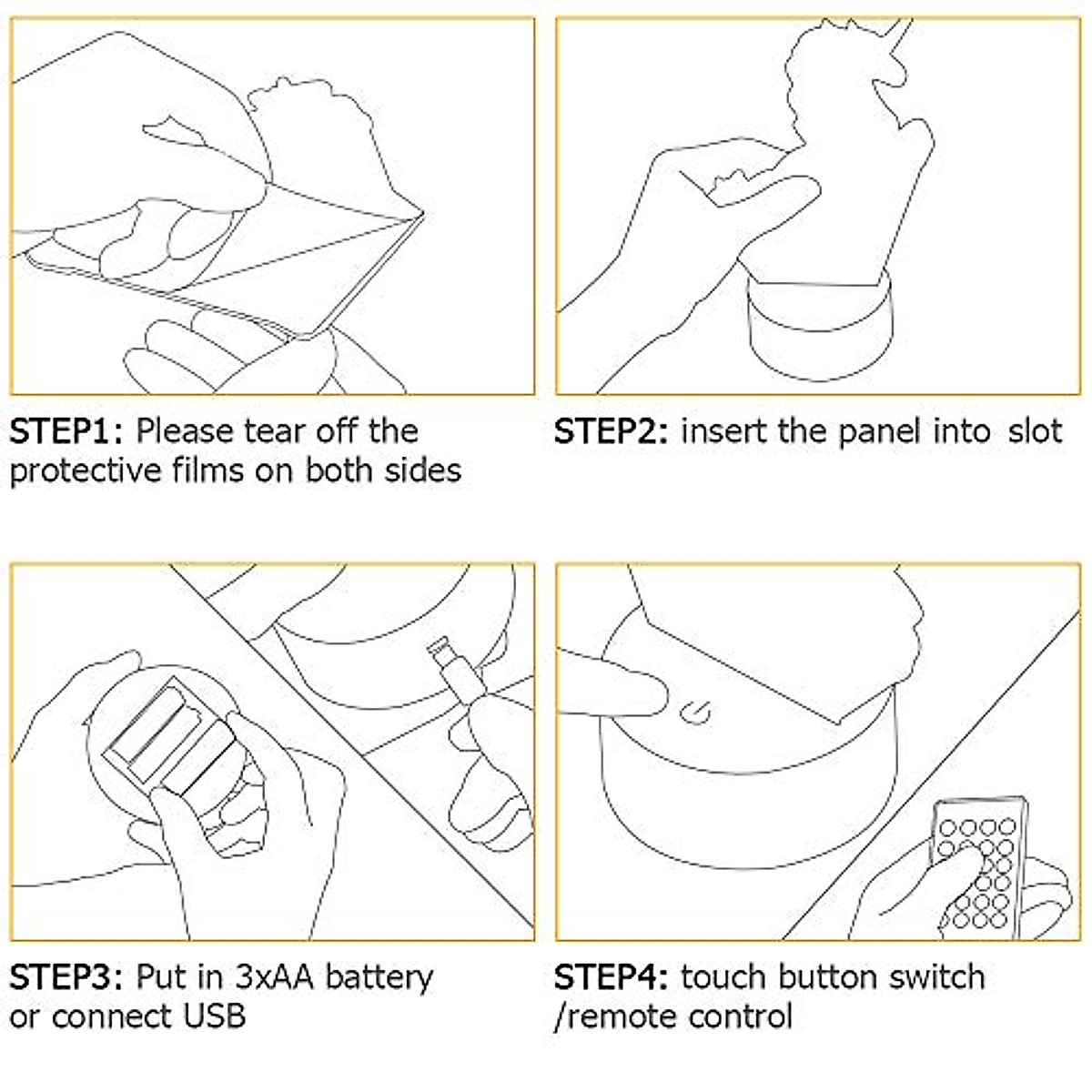 STEP1: Please tear off the protective films on both sides

STEP2: insert the panel into slot

STEP3: Put in 3xAA battery or connect USB

STEP4: touch button switch /remote control