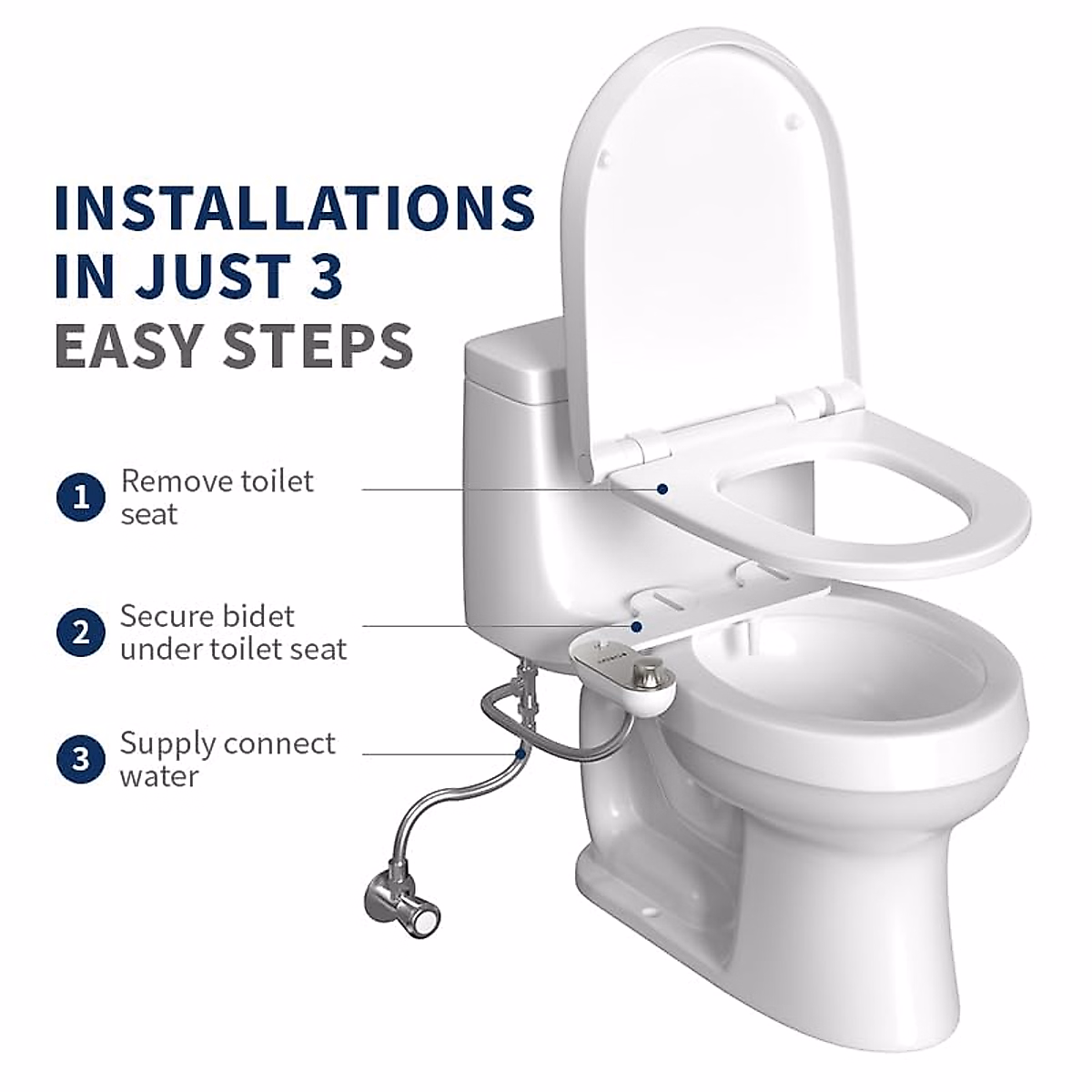 INSTALLATIONS IN JUST 3 EASY STEPS

1 Remove toilet seat

2 Secure bidet under toilet seat

3 Supply connect water