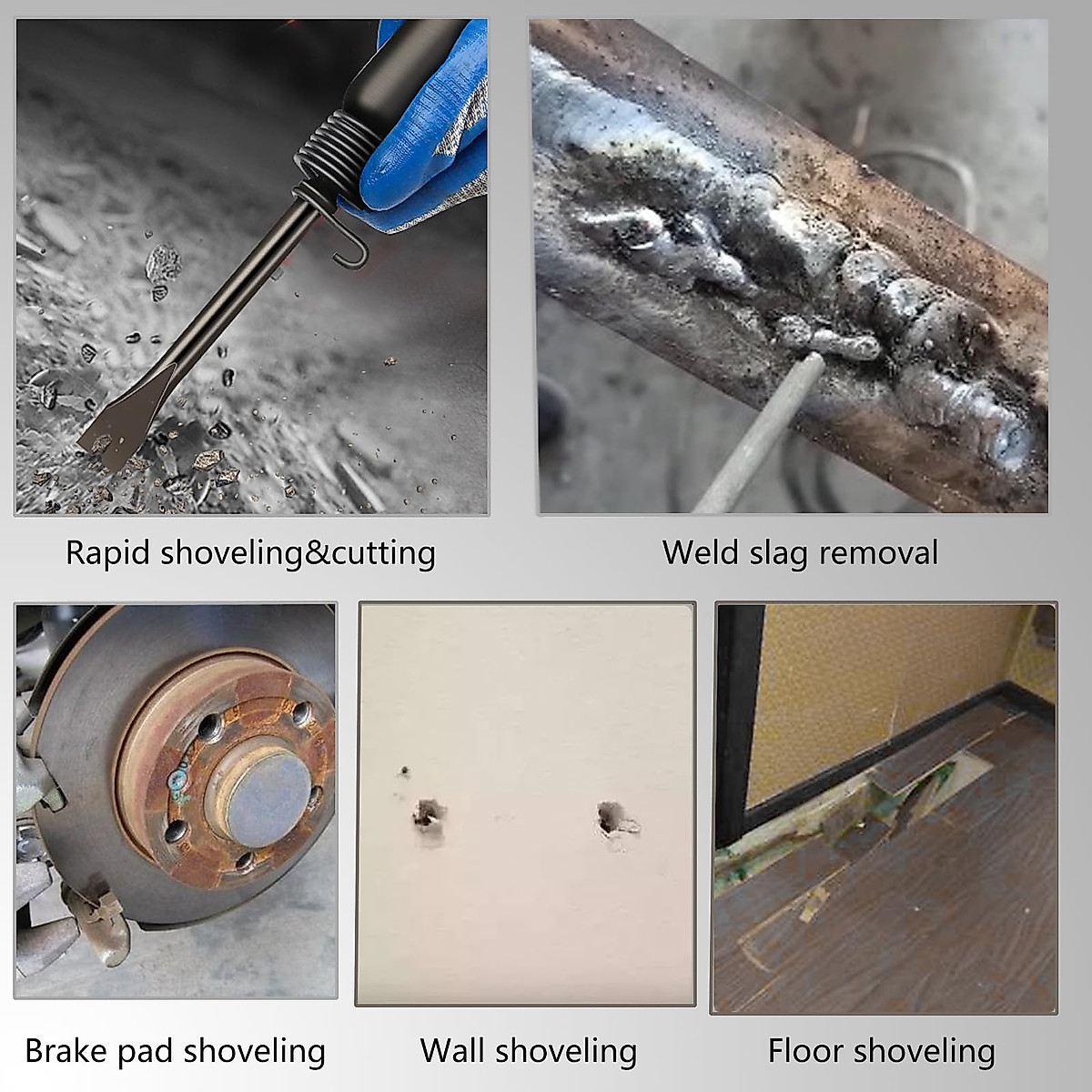 Rapid shoveling&cutting

Weld slag removal

Brake pad shoveling

Wall shoveling

Floor shoveling