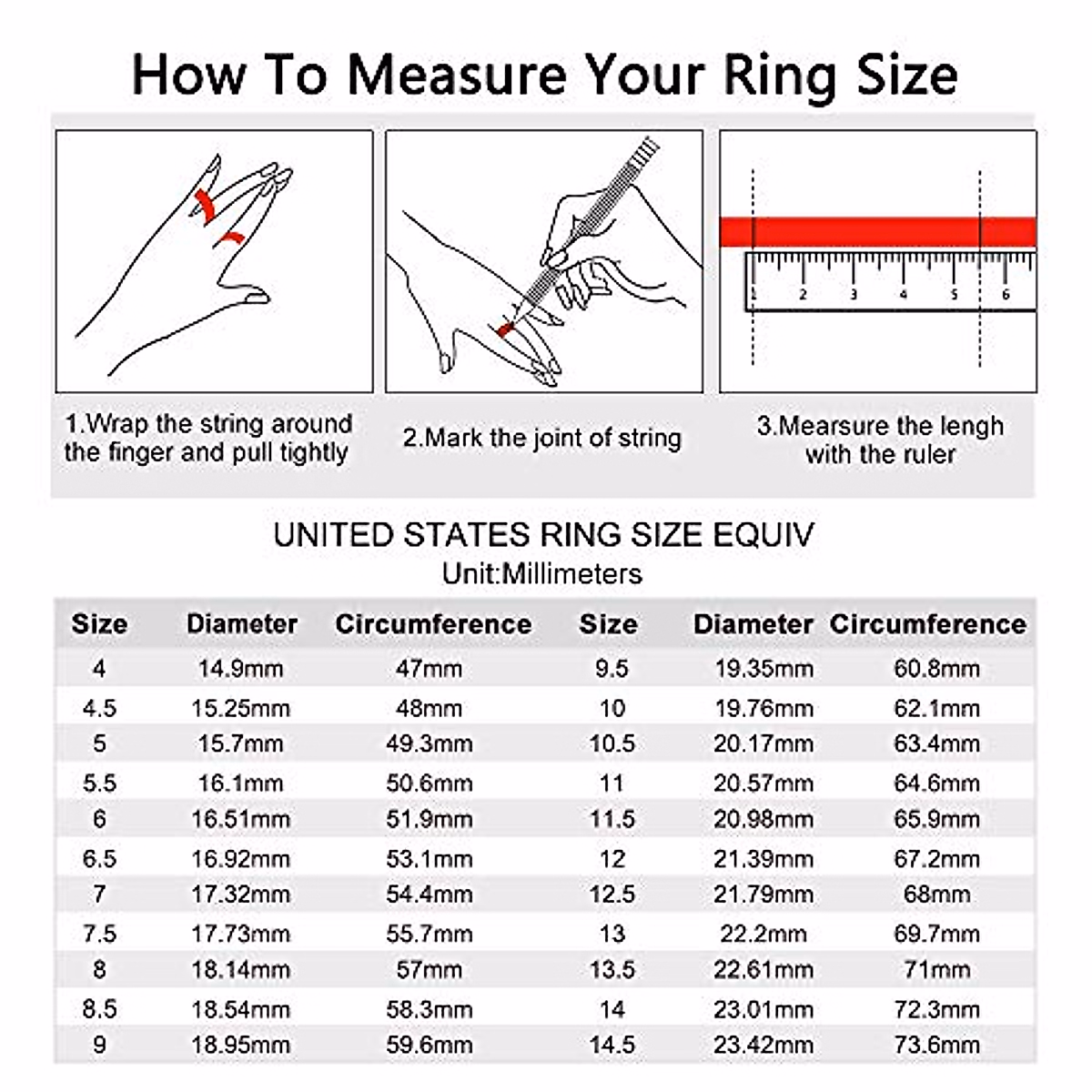 How To Measure Your Ring Size

1 2 3 4 5 6

1.Wrap the string around the finger and pull tightly

2.Mark the joint of string

3.Mearsure the lengh with the ruler

UNITED STATES RING SIZE EQUIV
Unit:Millimeters

| Size | Diameter | Circumference | Size | Diameter | Circumference |
|---|---|---|---|---|---|
| 4 | 14.9mm | 47mm | 9.5 | 19.35mm | 60.8mm |
| 4.5 | 15.25mm | 48mm | 10 | 19.76mm | 62.1mm |
| 5 | 15.7mm | 49.3mm | 10.5 | 20.17mm | 63.4mm |
| 5.5 | 16.1mm | 50.6mm | 11 | 20.57mm | 64.6mm |
| 6 | 16.51mm | 51.9mm | 11.5 | 20.98mm | 65.9mm |
| 6.5 | 16.92mm | 53.1mm | 12 | 21.39mm | 67.2mm |
| 7 | 17.32mm | 54.4mm | 12.5 | 21.79mm | 68mm |
| 7.5 | 17.73mm | 55.7mm | 13 | 22.2mm | 69.7mm |
| 8 | 18.14mm | 57mm | 13.5 | 22.61mm | 71mm |
| 8.5 | 18.54mm | 58.3mm | 14 | 23.01mm | 72.3mm |
| 9 | 18.95mm | 59.6mm | 14.5 | 23.42mm | 73.6mm |