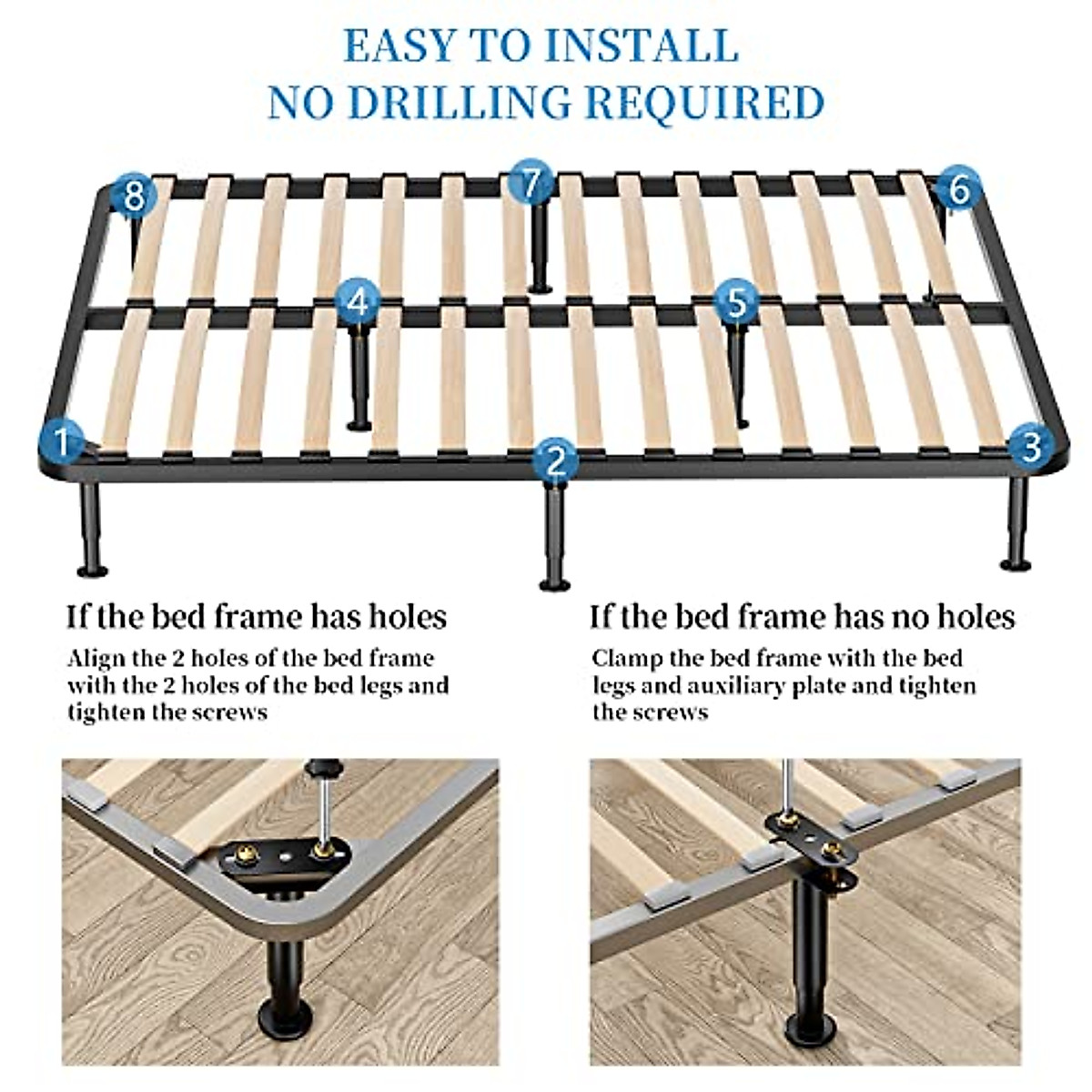 EASY TO INSTALL
NO DRILLING REQUIRED

8
7
6
4
5
1
2
3

If the bed frame has holes

Align the 2 holes of the bed frame with the 2 holes of the bed legs and tighten the screws

If the bed frame has no holes

Clamp the bed frame with the bed legs and auxiliary plate and tighten the screws