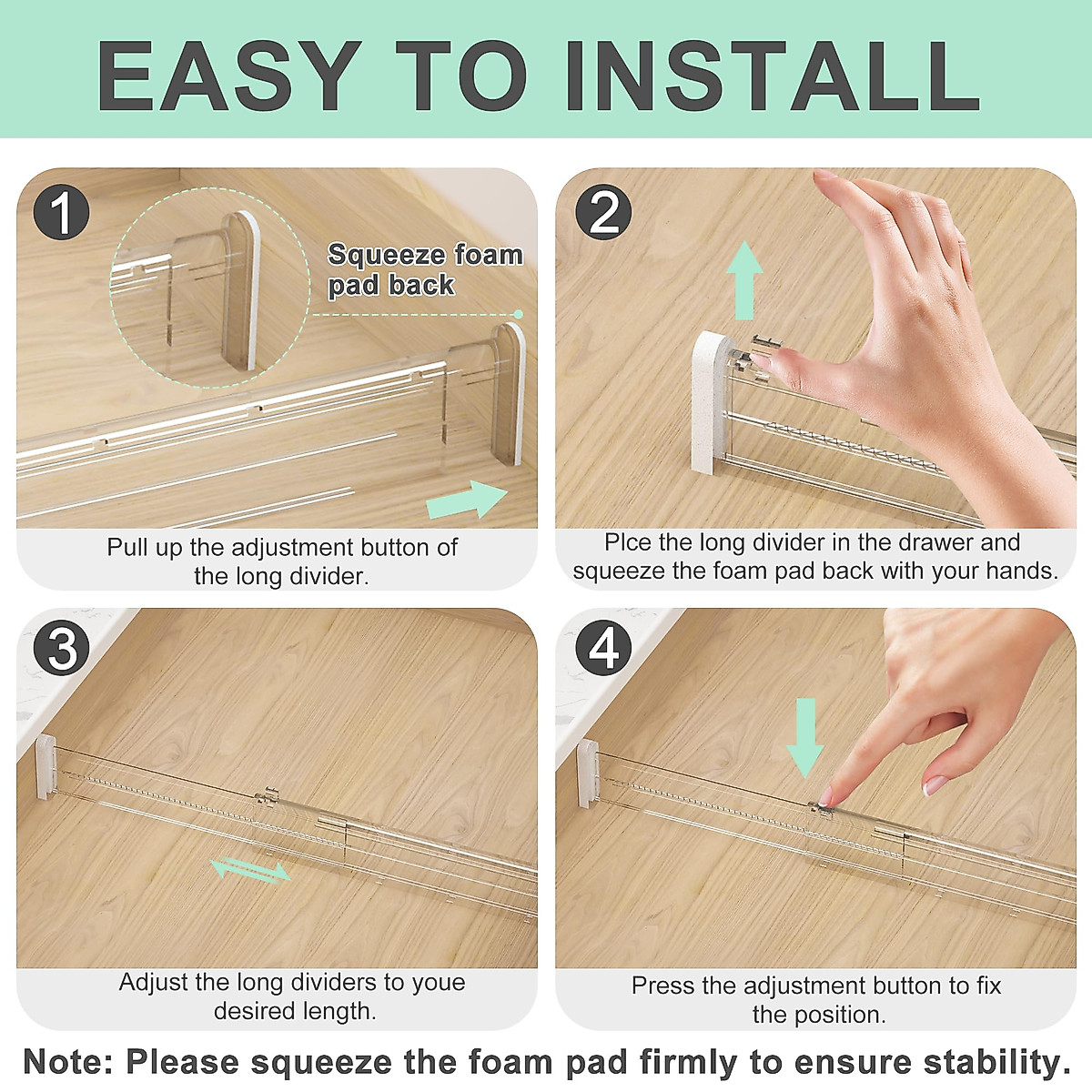 EASY TO INSTALL

1

Squeeze foam pad back

Pull up the adjustment button of the long divider.

2

Plce the long divider in the drawer and squeeze the foam pad back with your hands.

3

Adjust the long dividers to youe desired length.

4

Press the adjustment button to fix the position.

Note: Please squeeze the foam pad firmly to ensure stability.