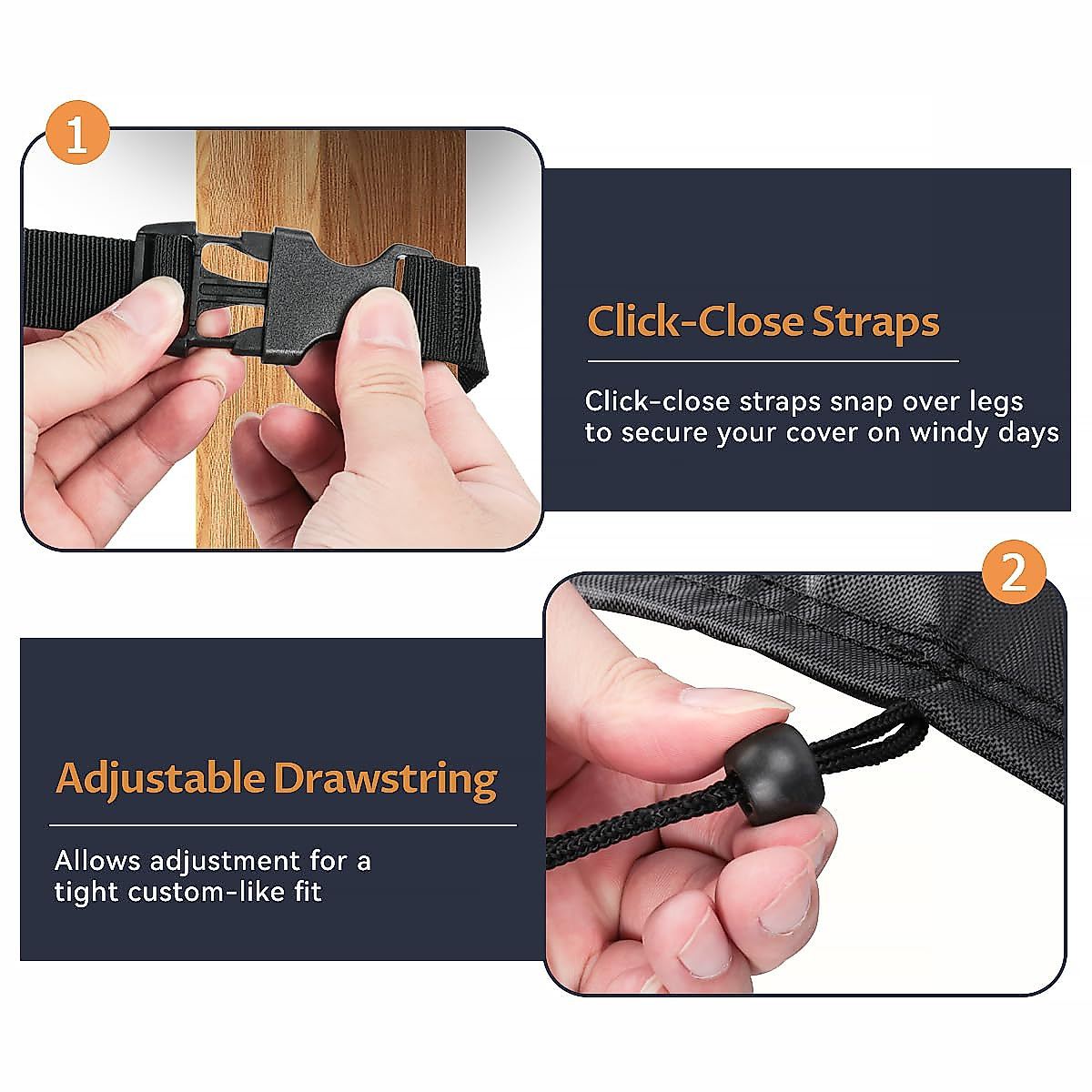 1

Click-Close Straps

Click-close straps snap over legs to secure your cover on windy days

2

Adjustable Drawstring

Allows adjustment for a tight custom-like fit