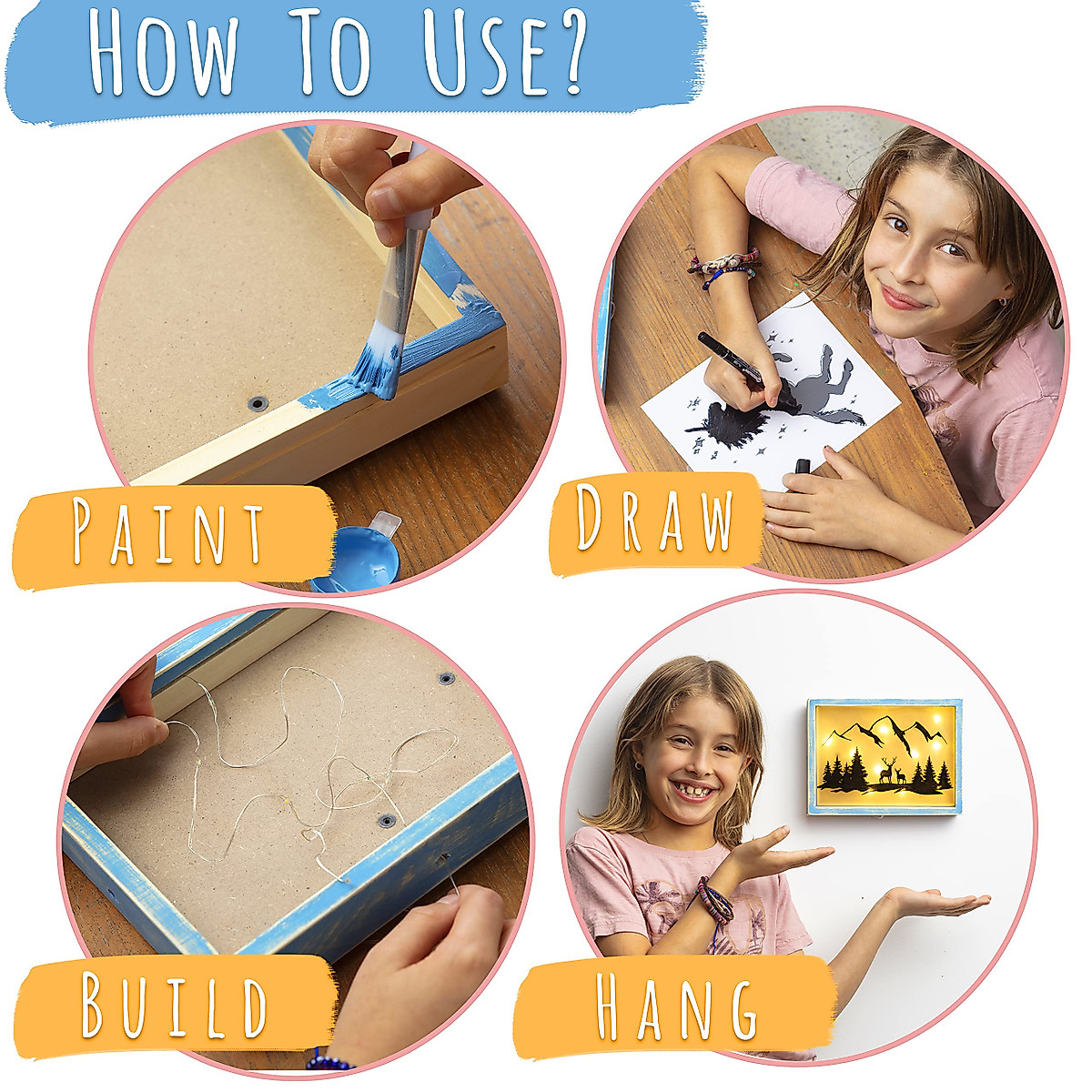 HOW TO USE?

PAINT

DRAW

BUILD

HANG