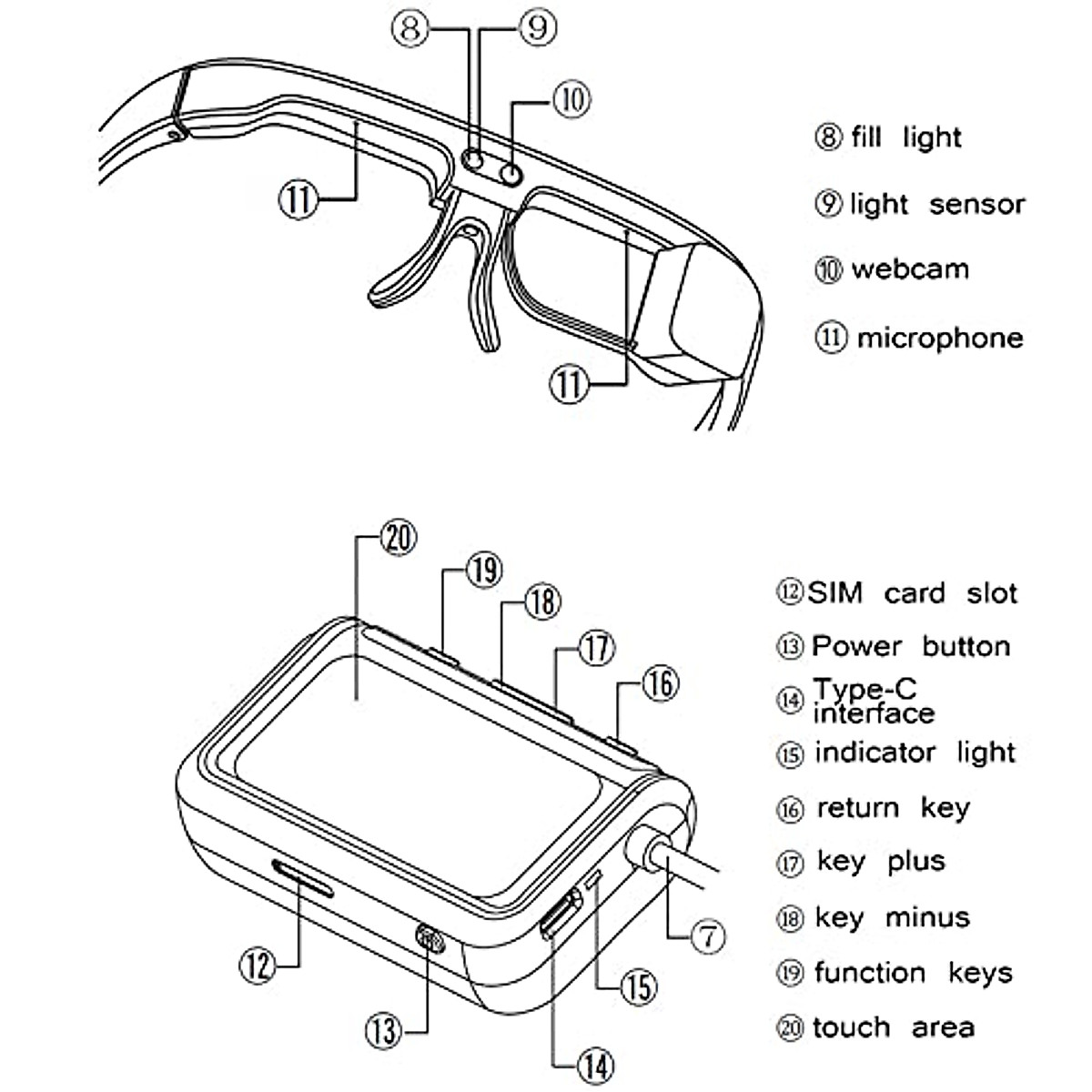 ⑧ ⑨ ⑩ ⑪ ⑪

⑧ fill light

⑨ light sensor

⑩ webcam

⑪ microphone

⑳ ⑲ ⑱ ⑰ ⑯ ⑫ ⑬ ⑭ ⑮ ⑦

⑫ SIM card slot

⑬ Power button

⑭ Type-C interface

⑮ indicator light

⑯ return key

⑰ key plus

⑱ key minus

⑲ function keys

⑳ touch area