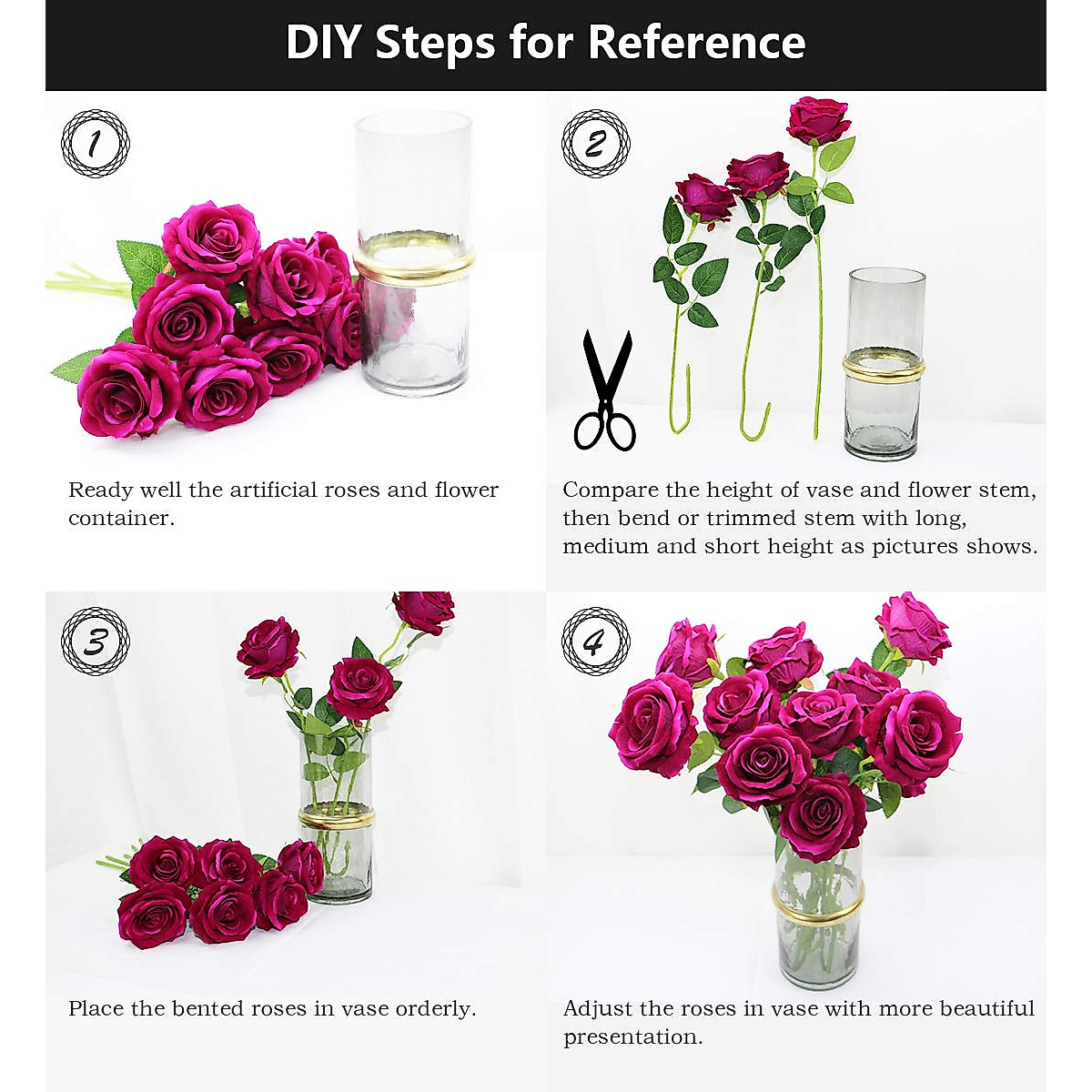 DIY Steps for Reference

1

Ready well the artificial roses and flower container.

2

Compare the height of vase and flower stem, then bend or trimmed stem with long, medium and short height as pictures shows.

3

Place the bented roses in vase orderly.

4

Adjust the roses in vase with more beautiful presentation.