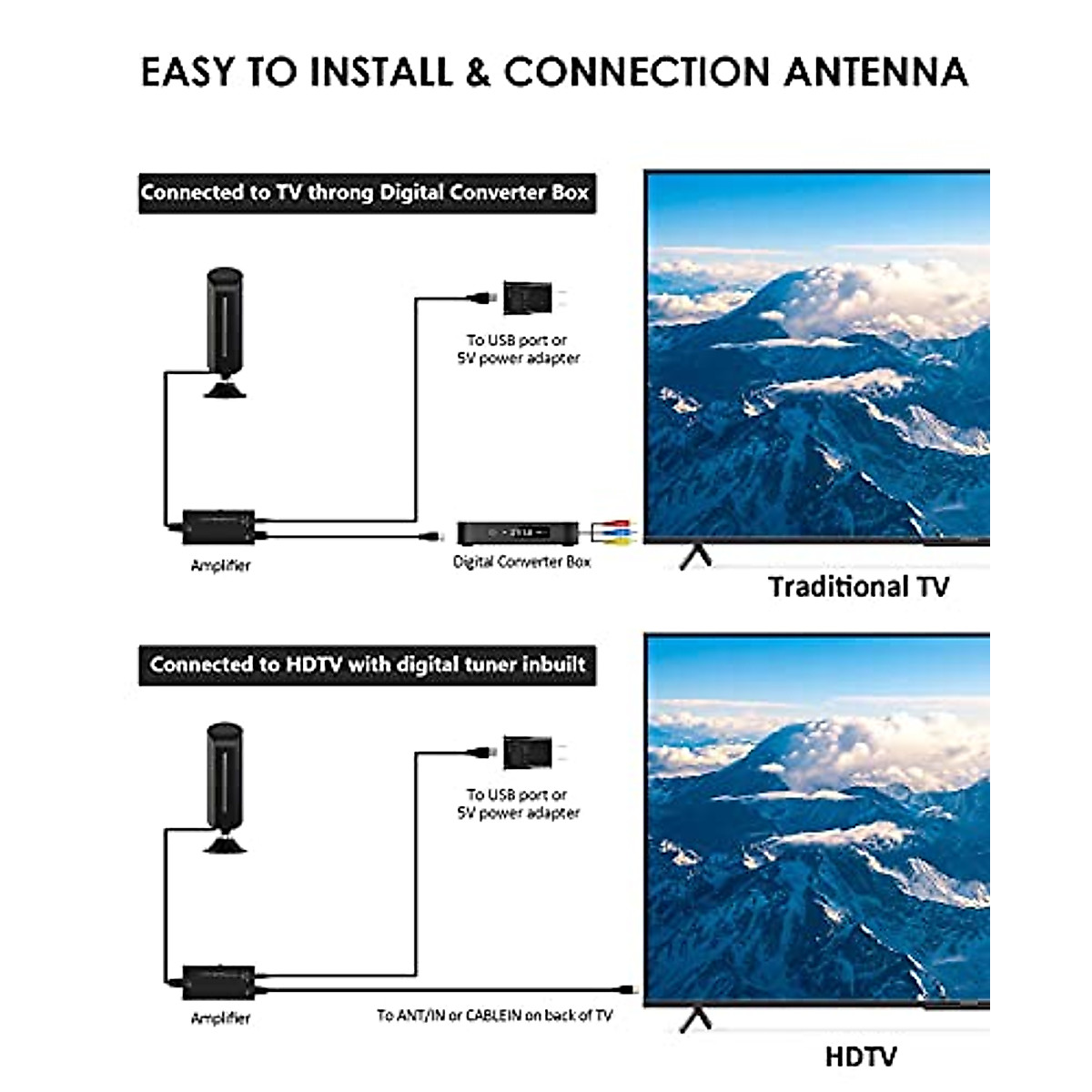 EASY TO INSTALL & CONNECTION ANTENNA

Connected to TV throng Digital Converter Box

To USB port or 5V power adapter

Amplifier

Digital Converter Box

Traditional TV

Connected to HDTV with digital tuner inbuilt

To USB port or 5V power adapter

Amplifier

To ANT/IN or CABLEIN on back of TV

HDTV