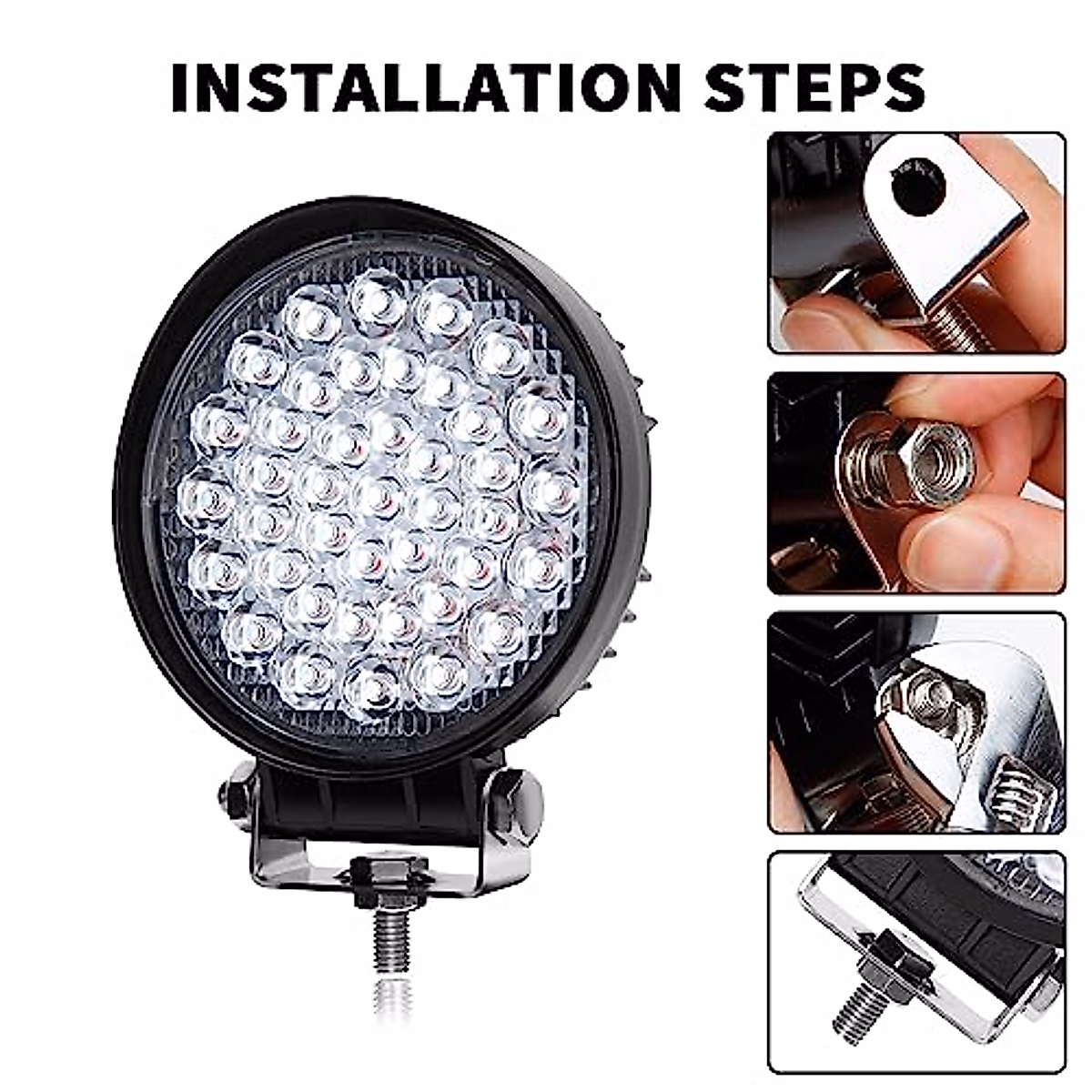 INSTALLATION STEPS