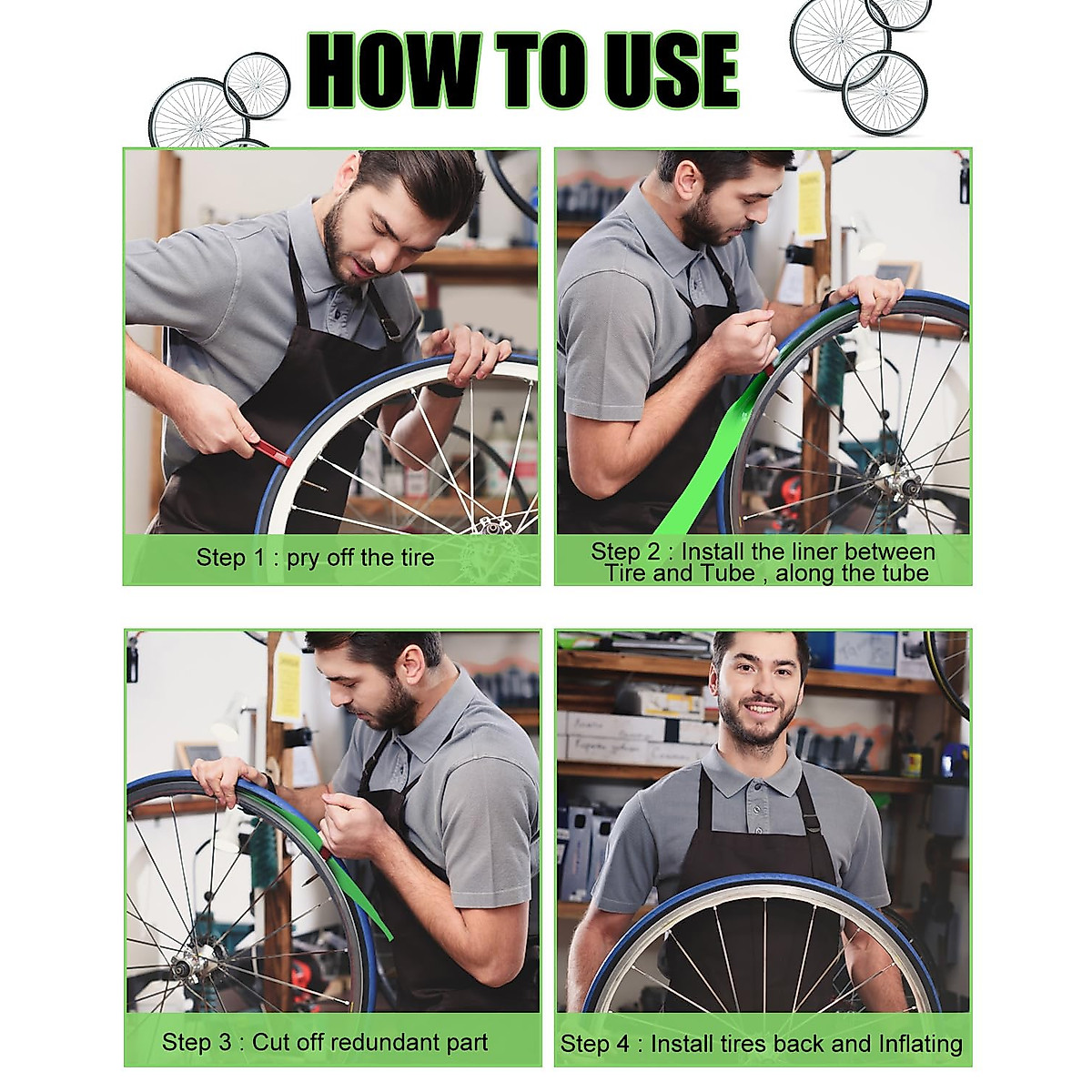 HOW TO USE

Step 1 : pry off the tire

Step 2 : Install the liner between Tire and Tube , along the tube

Step 3 : Cut off redundant part

Step 4 : Install tires back and Inflating