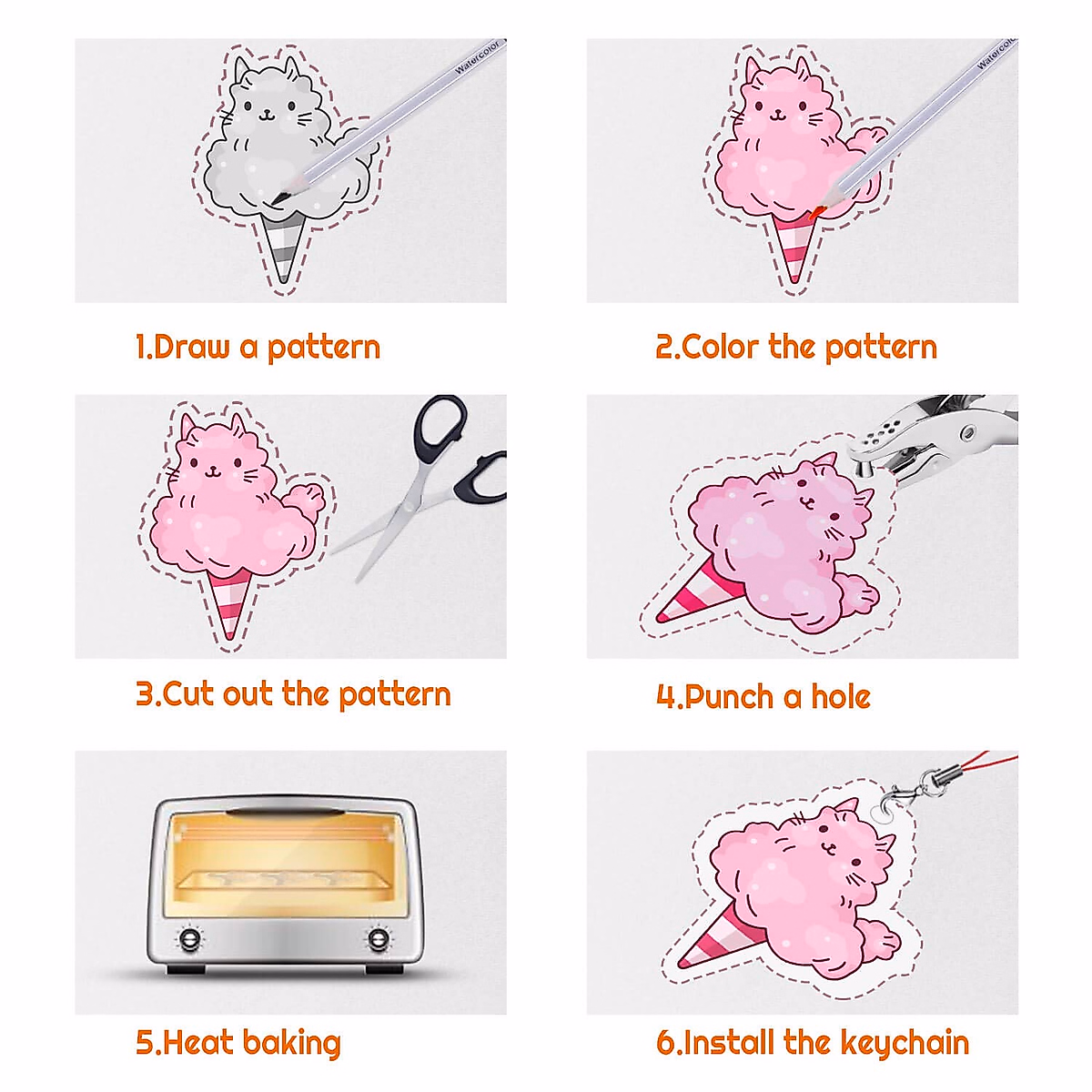 Watercolor

1.Draw a pattern

Watercolor

2.Color the pattern

3.Cut out the pattern

4.Punch a hole

5.Heat baking

6.Install the keychain