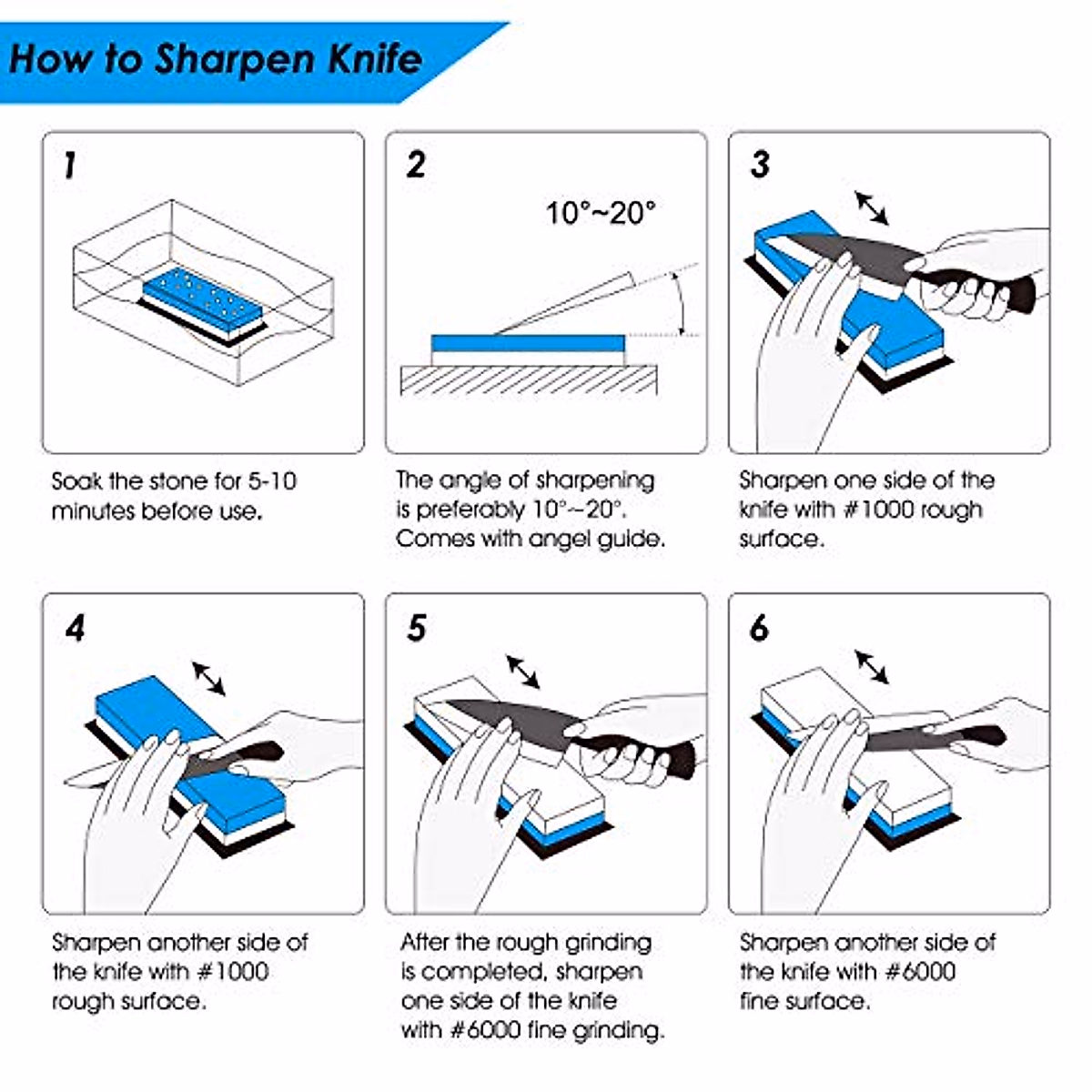 How to Sharpen Knife

1

Soak the stone for 5-10 minutes before use.

2

10°~20°

The angle of sharpening is preferably 10°~20°. Comes with angel guide.

3

Sharpen one side of the knife with #1000 rough surface.

4

Sharpen another side of the knife with #1000 rough surface.

5

After the rough grinding is completed, sharpen one side of the knife with #6000 fine grinding.

6

Sharpen another side of the knife with #6000 fine surface.