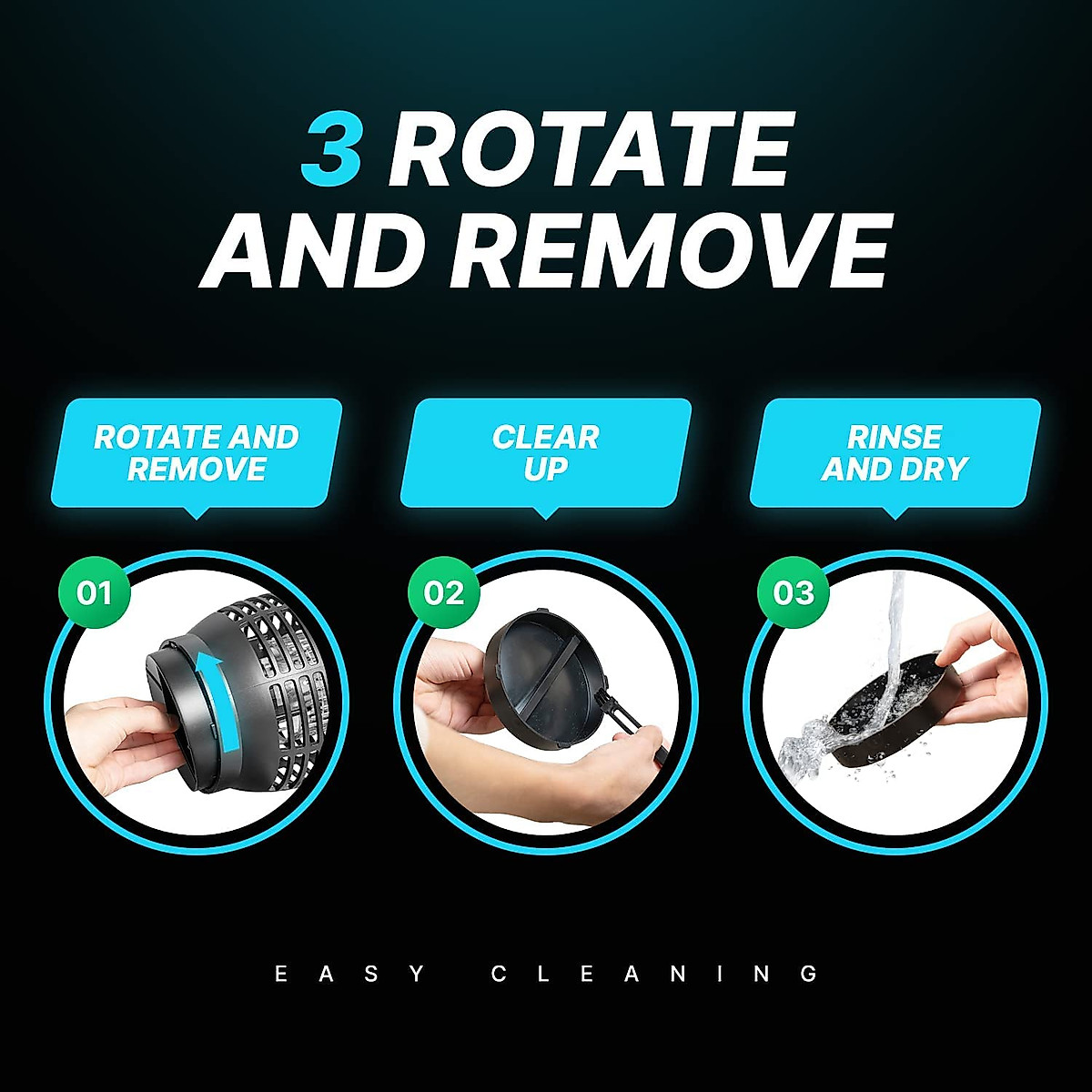 3 ROTATE AND REMOVE

ROTATE AND REMOVE

CLEAR UP

RINSE AND DRY

01

02

03

EASY CLEANING