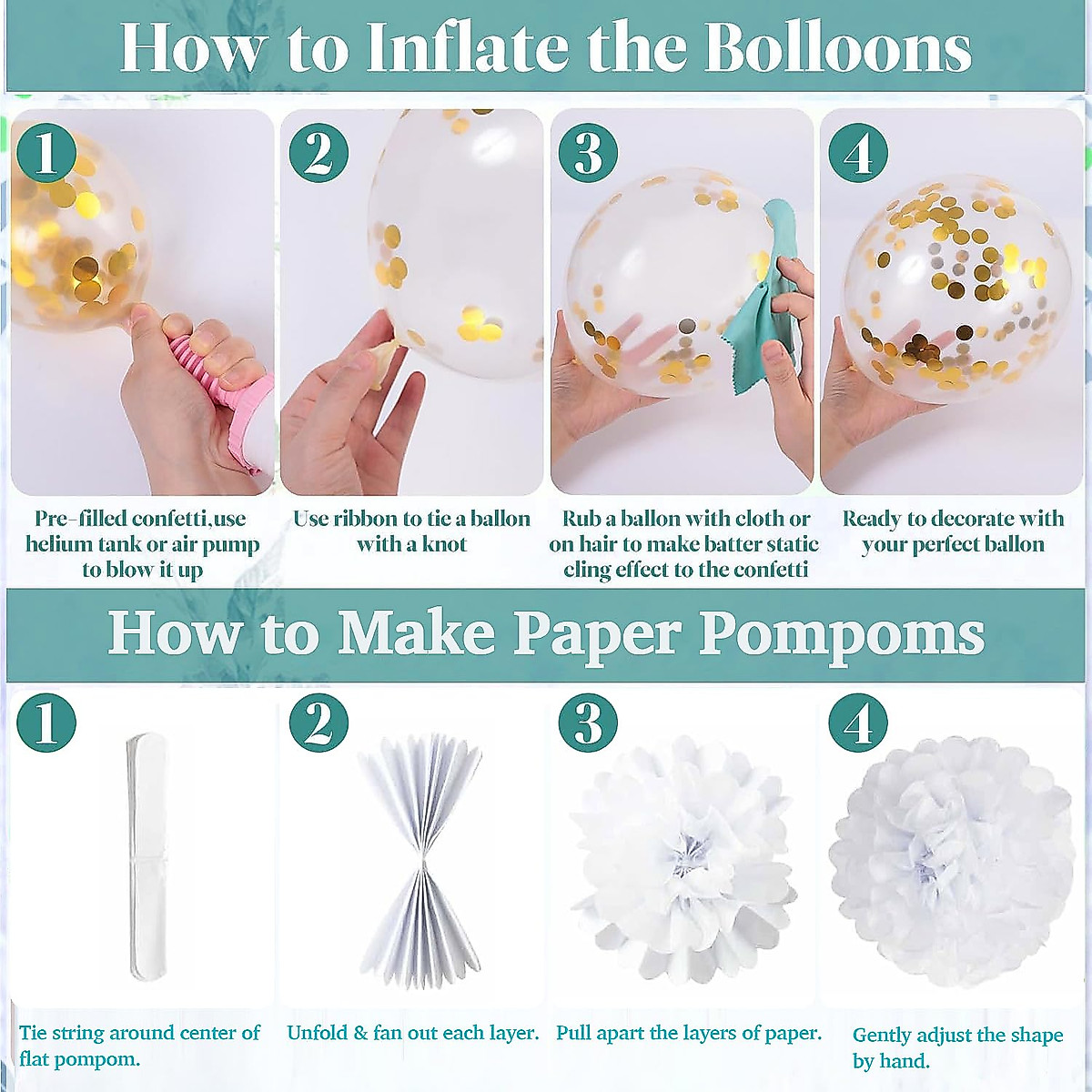 How to Inflate the Bolloons

1

Pre-filled confetti,use helium tank or air pump to blow it up

2

Use ribbon to tie a ballon with a knot

3

Rub a ballon with cloth or on hair to make batter static cling effect to the confetti

4

Ready to decorate with your perfect ballon

How to Make Paper Pompoms

1

Tie string around center of flat pompom.

2

Unfold & fan out each layer.

3

Pull apart the layers of paper.

4

Gently adjust the shape by hand.