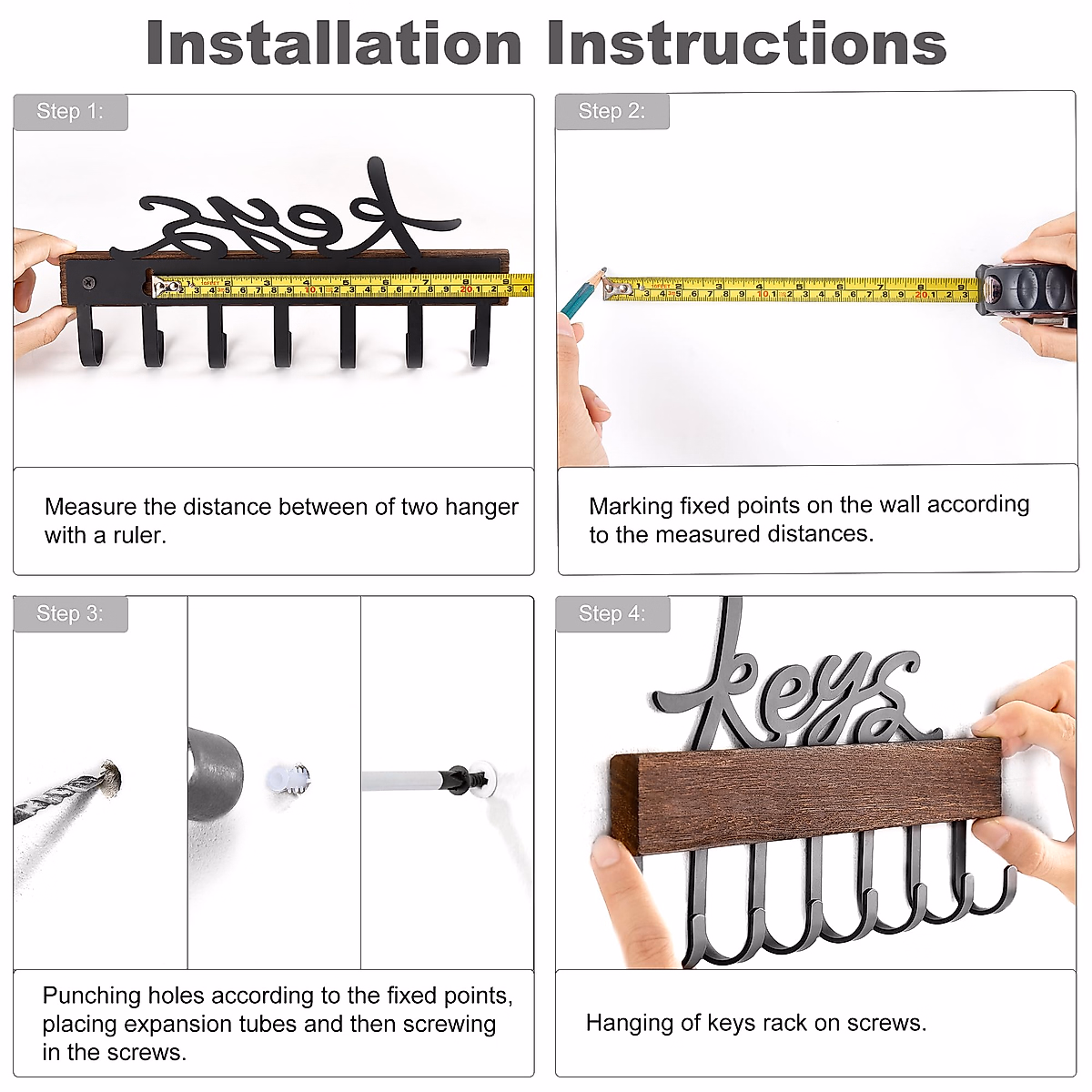 Installation Instructions

Step 1:

Measure the distance between of two hanger with a ruler.

Step 2:

Marking fixed points on the wall according to the measured distances.

Step 3:

Punching holes according to the fixed points, placing expansion tubes and then screwing in the screws.

Step 4:

keys

Hanging of keys rack on screws.