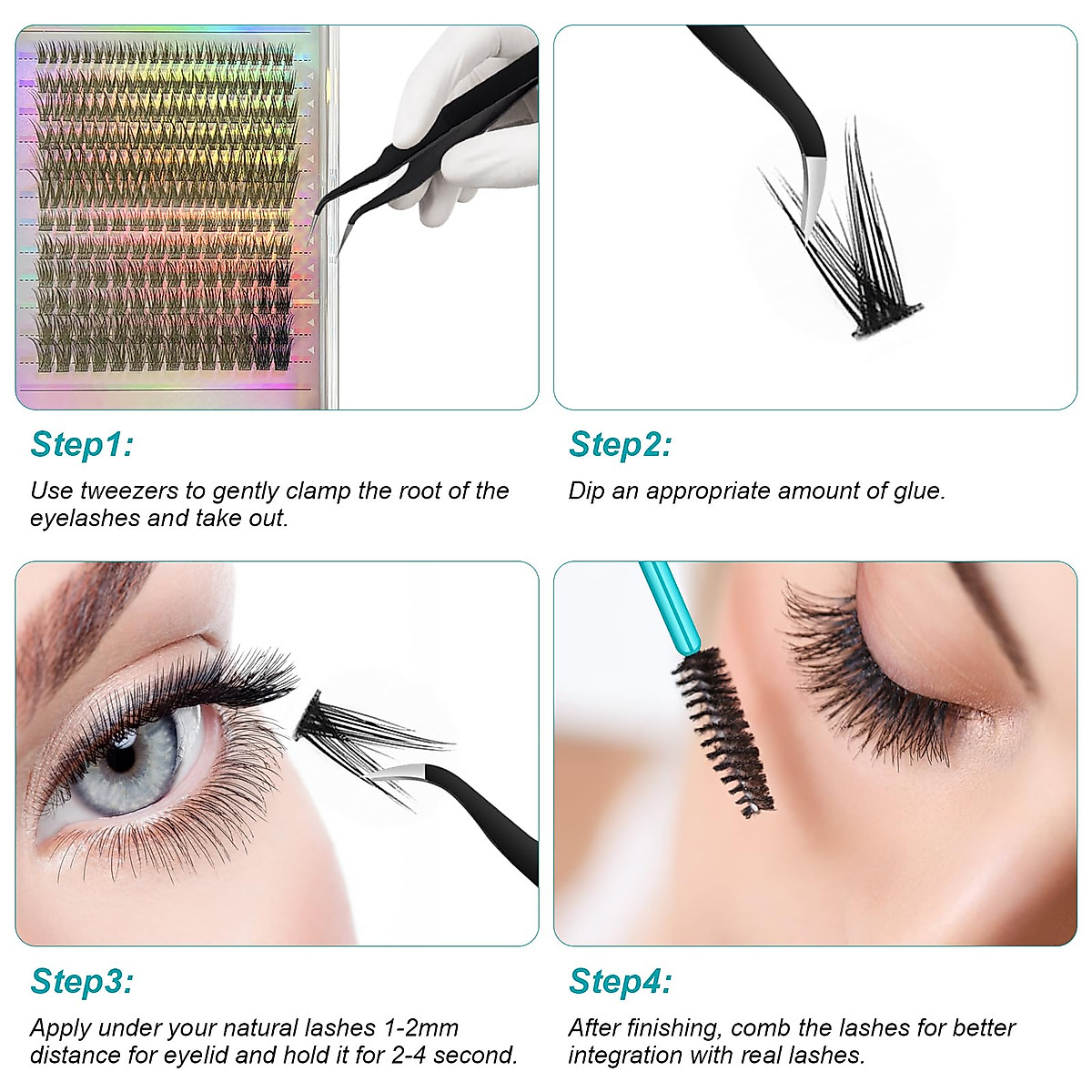 Step1:

Use tweezers to gently clamp the root of the eyelashes and take out.

Step2:

Dip an appropriate amount of glue.

Step3:

Apply under your natural lashes 1-2mm distance for eyelid and hold it for 2-4 second.

Step4:

After finishing, comb the lashes for better integration with real lashes.