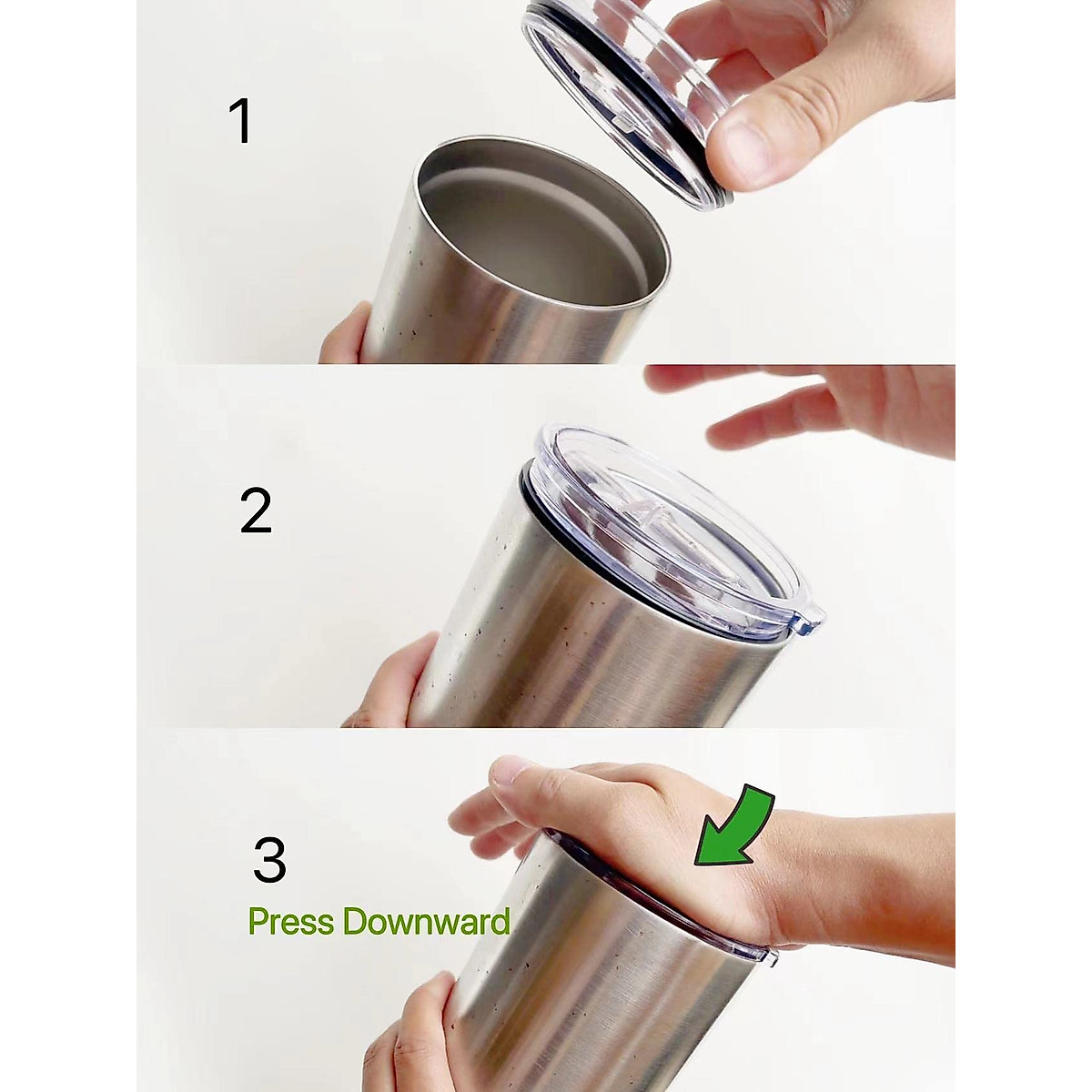 1

2

3
Press Downward