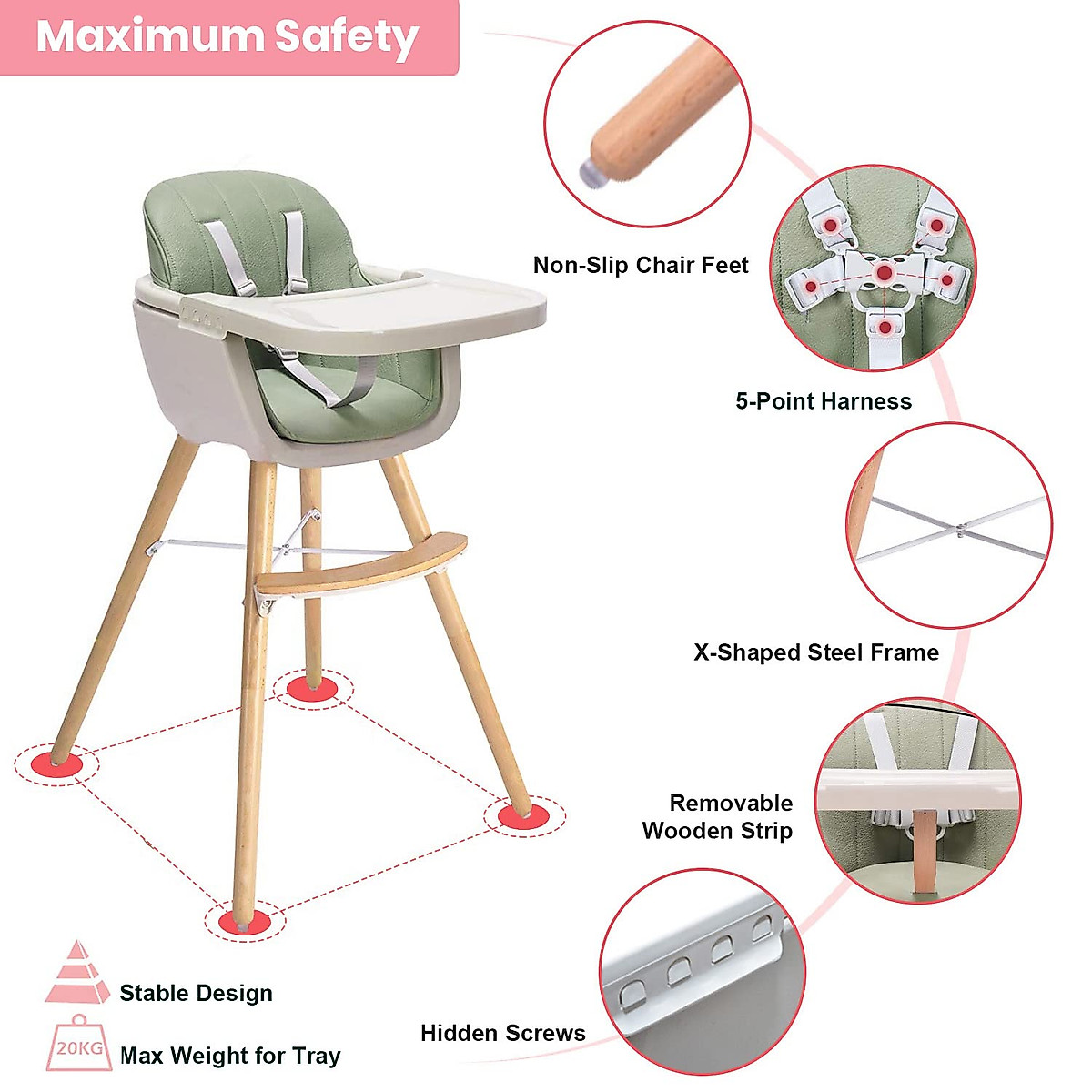 Maximum Safety

Non-Slip Chair Feet

5-Point Harness

X-Shaped Steel Frame

Removable Wooden Strip

Hidden Screws

Stable Design

20KG

Max Weight for Tray