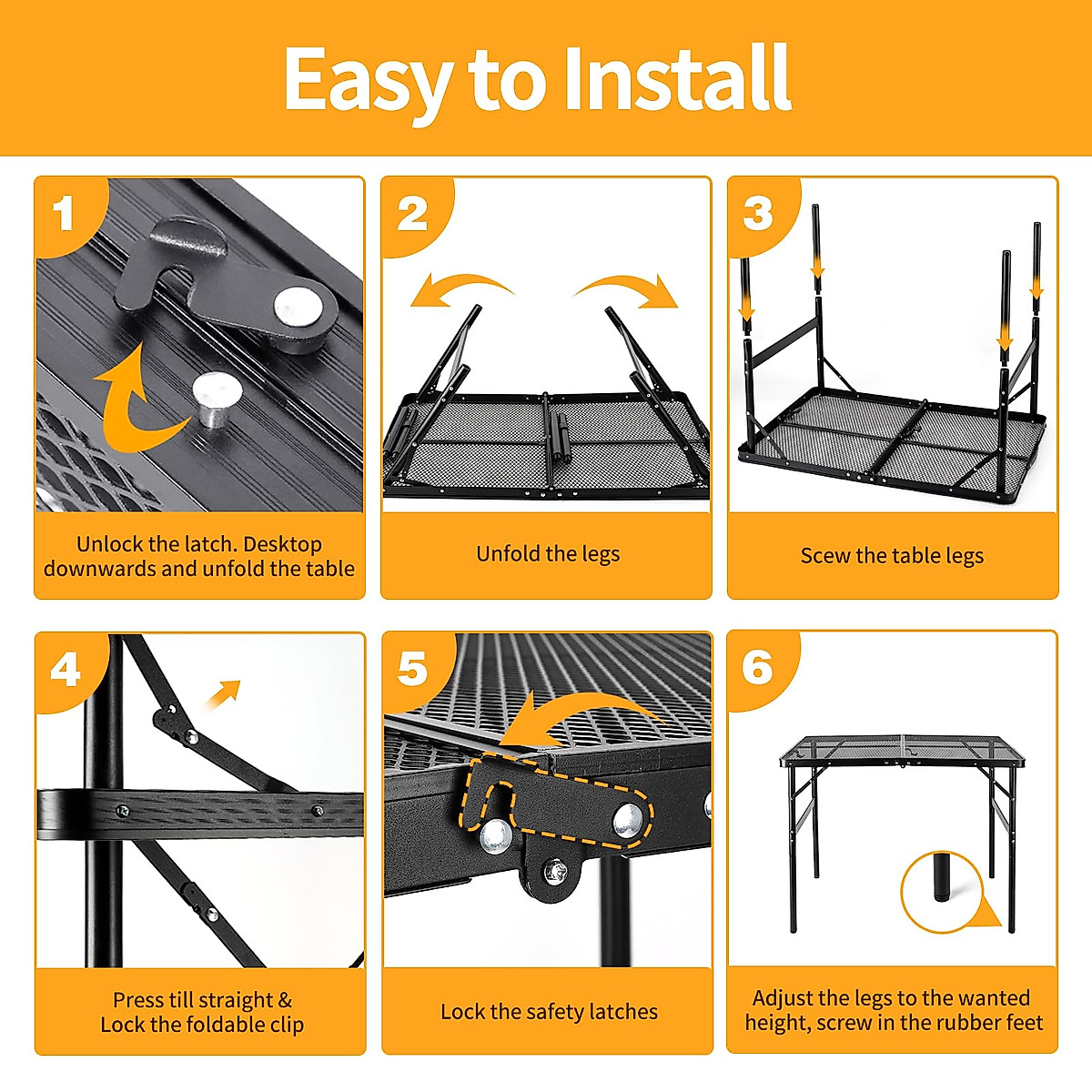 Easy to Install

1

Unlock the latch. Desktop downwards and unfold the table

2

Unfold the legs

3

Scew the table legs

4

Press till straight & Lock the foldable clip

5

Lock the safety latches

6

Adjust the legs to the wanted height, screw in the rubber feet