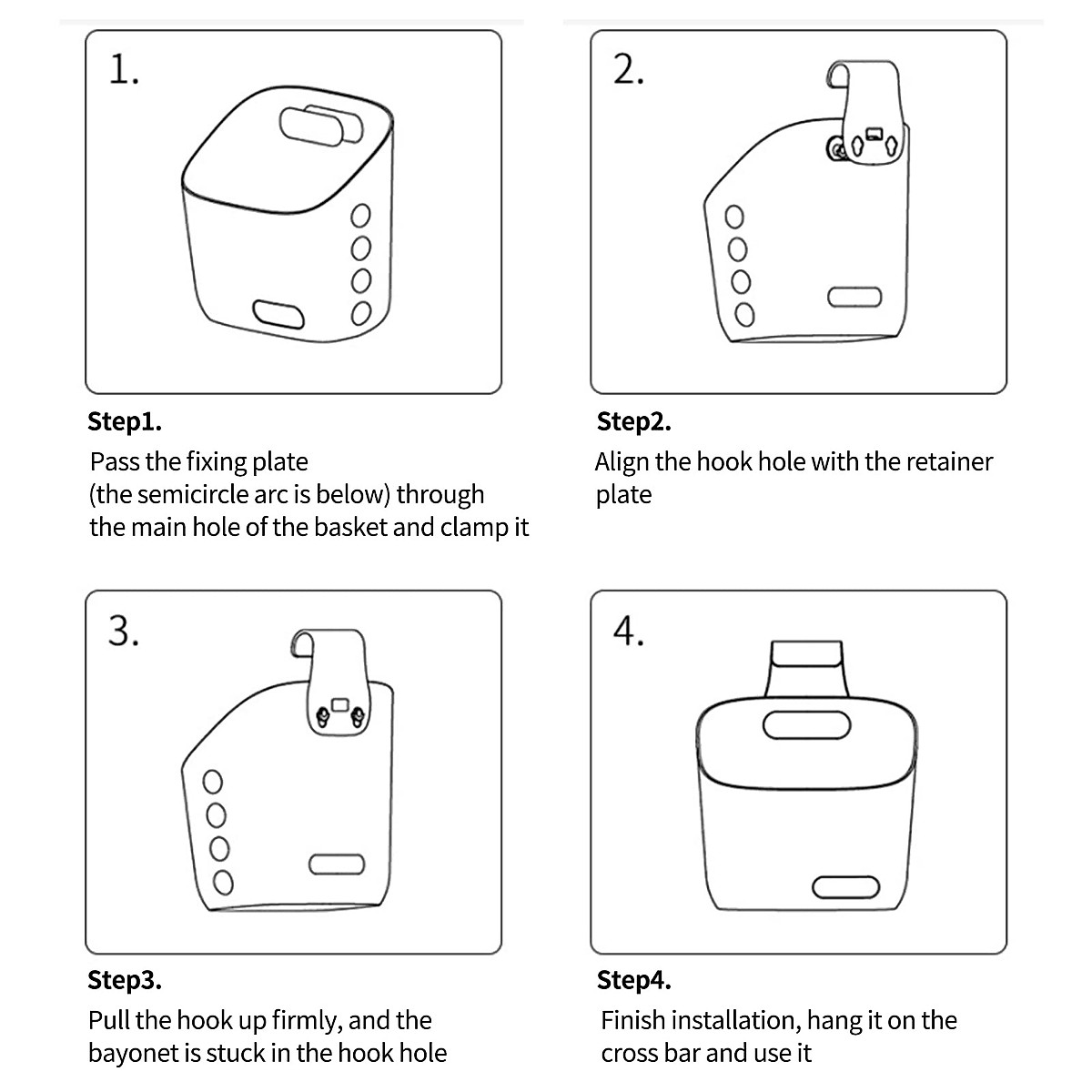 1.

Step1.

Pass the fixing plate (the semicircle arc is below) through the main hole of the basket and clamp it

2.

Step2.

Align the hook hole with the retainer plate

3.

Step3.

Pull the hook up firmly, and the bayonet is stuck in the hook hole

4.

Step4.

Finish installation, hang it on the cross bar and use it