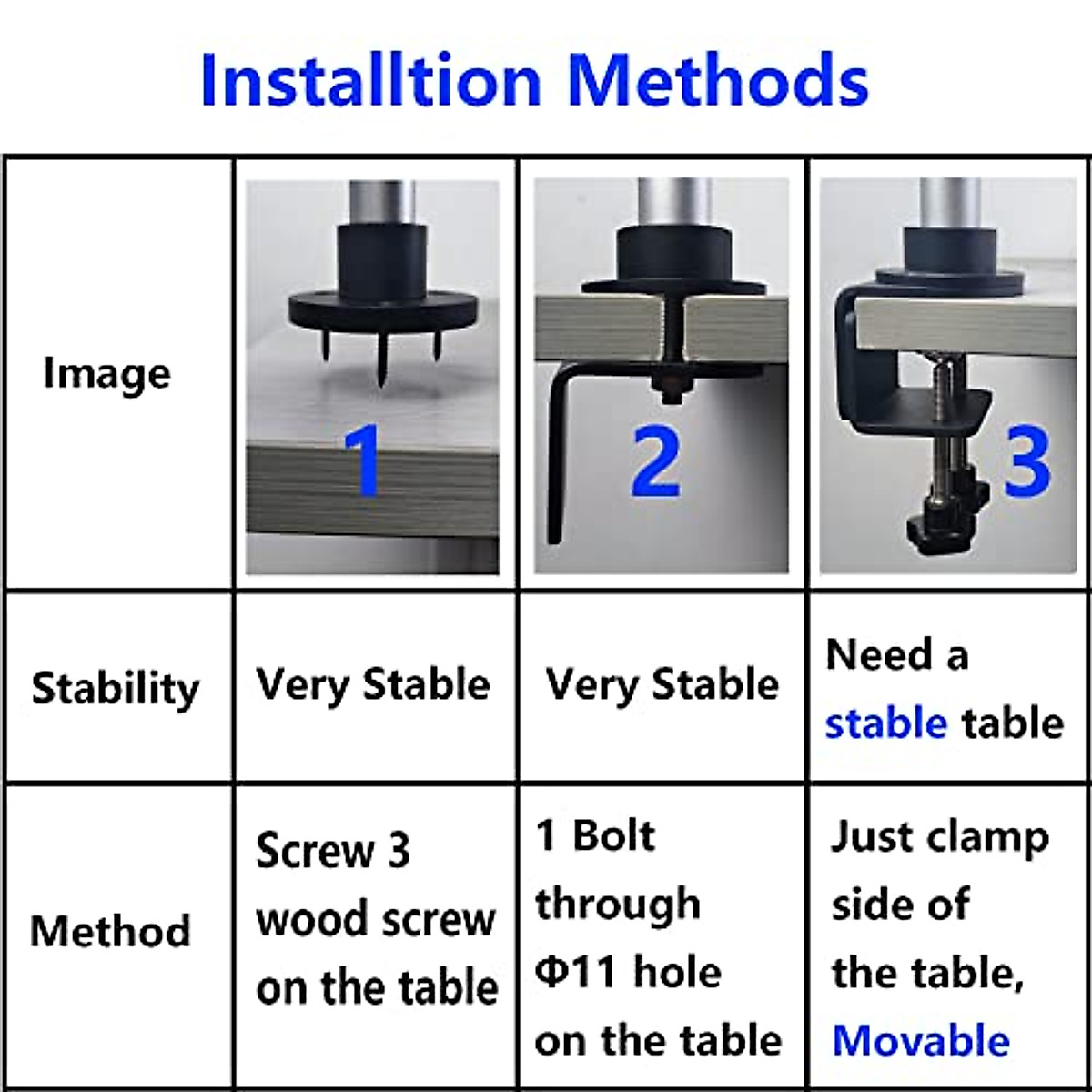 Installtion Methods

| Image | 1 | 2 | 3 |
|---|---|---|---|
| Stability | Very Stable | Very Stable | Need a stable table |
| Method | Screw 3 wood screw on the table | 1 Bolt through Φ11 hole on the table | Just clamp side of the table, Movable |