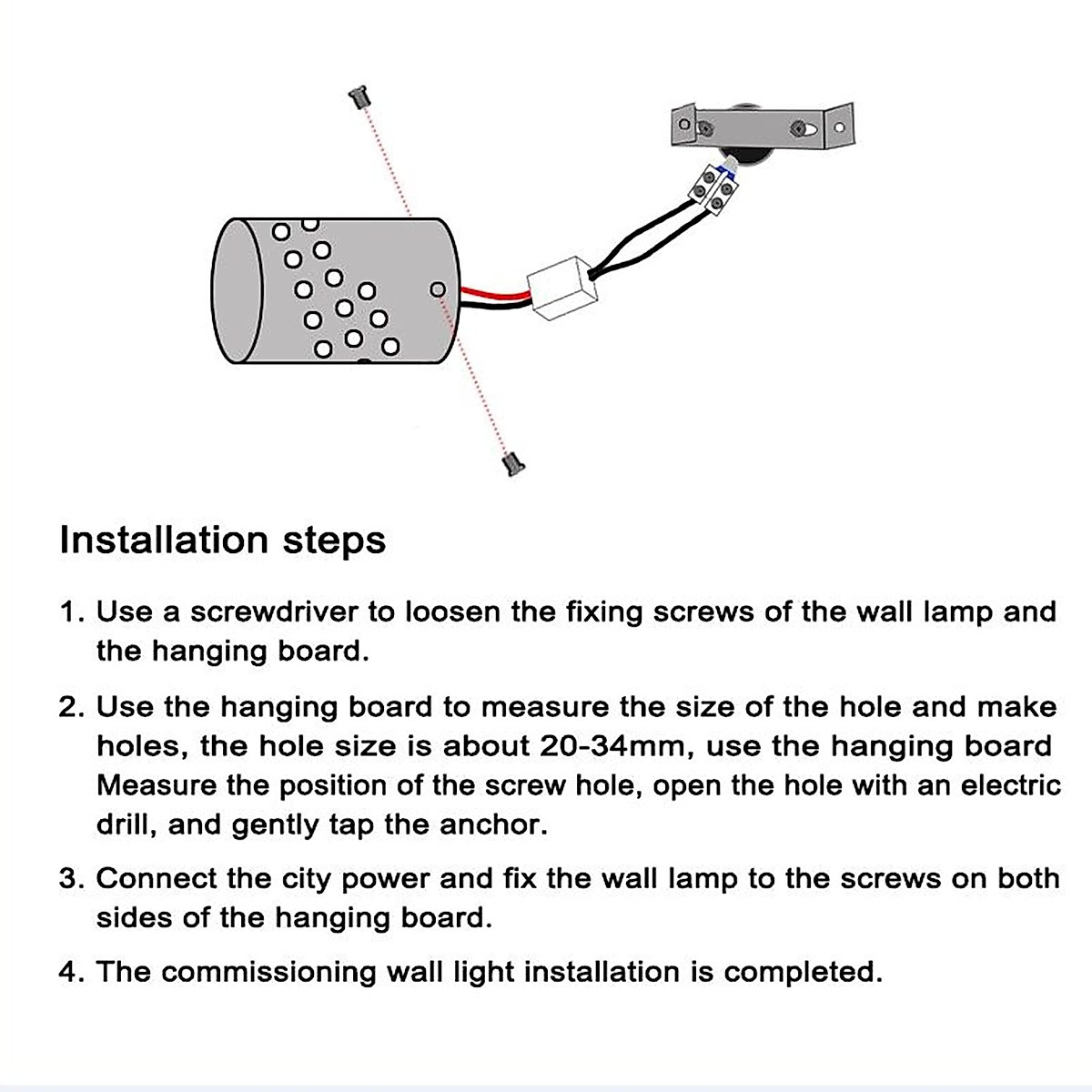 Installation steps

1. Use a screwdriver to loosen the fixing screws of the wall lamp and the hanging board.

2. Use the hanging board to measure the size of the hole and make holes, the hole size is about 20-34mm, use the hanging board Measure the position of the screw hole, open the hole with an electric drill, and gently tap the anchor.

3. Connect the city power and fix the wall lamp to the screws on both sides of the hanging board.

4. The commissioning wall light installation is completed.