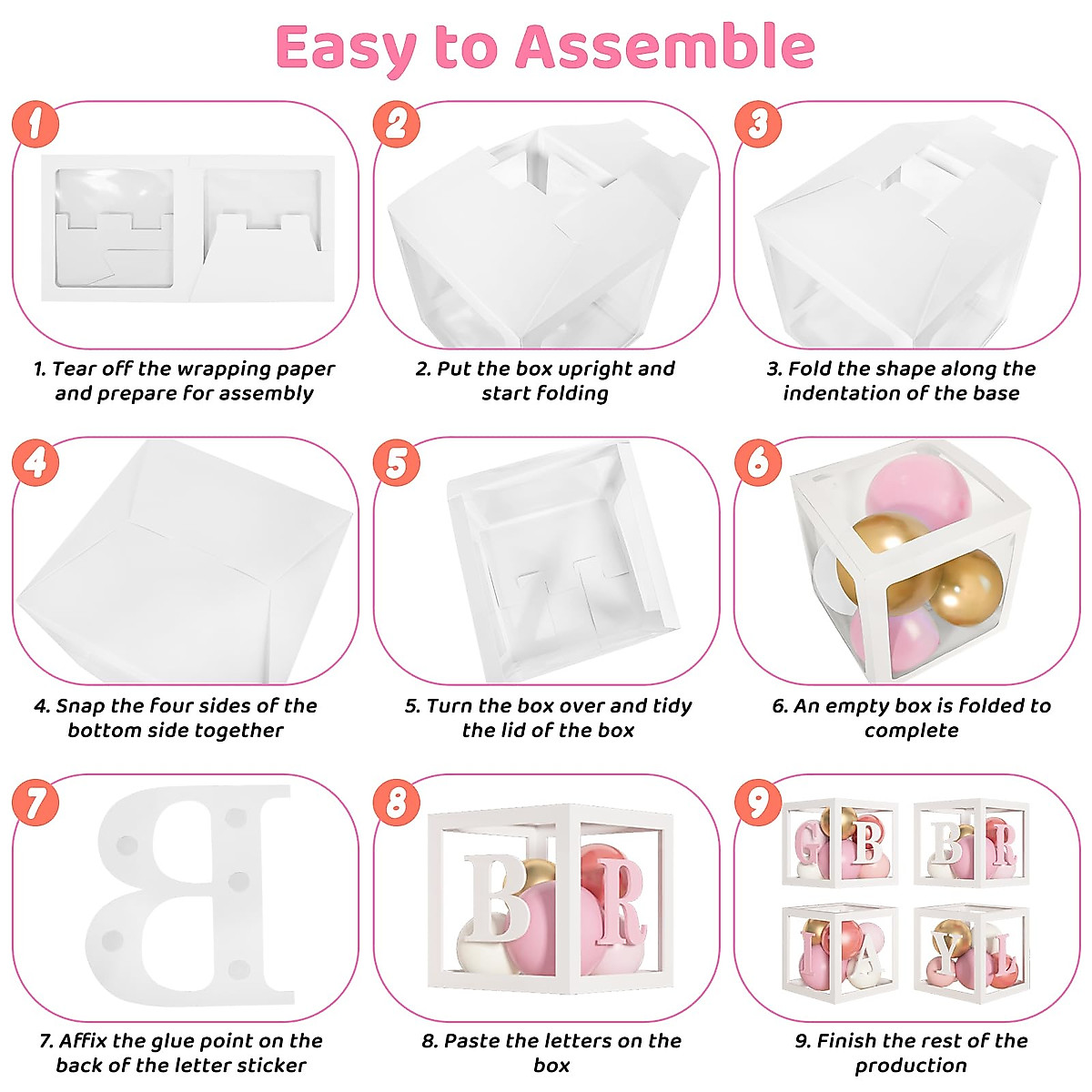 Easy to Assemble

1

1. Tear off the wrapping paper and prepare for assembly

2

2. Put the box upright and start folding

3

3. Fold the shape along the indentation of the base

4

4. Snap the four sides of the bottom side together

5

5. Turn the box over and tidy the lid of the box

6

6. An empty box is folded to complete

7

B

7. Affix the glue point on the back of the letter sticker

8

B R

8. Paste the letters on the box

9

G B B R I A Y L

9. Finish the rest of the production