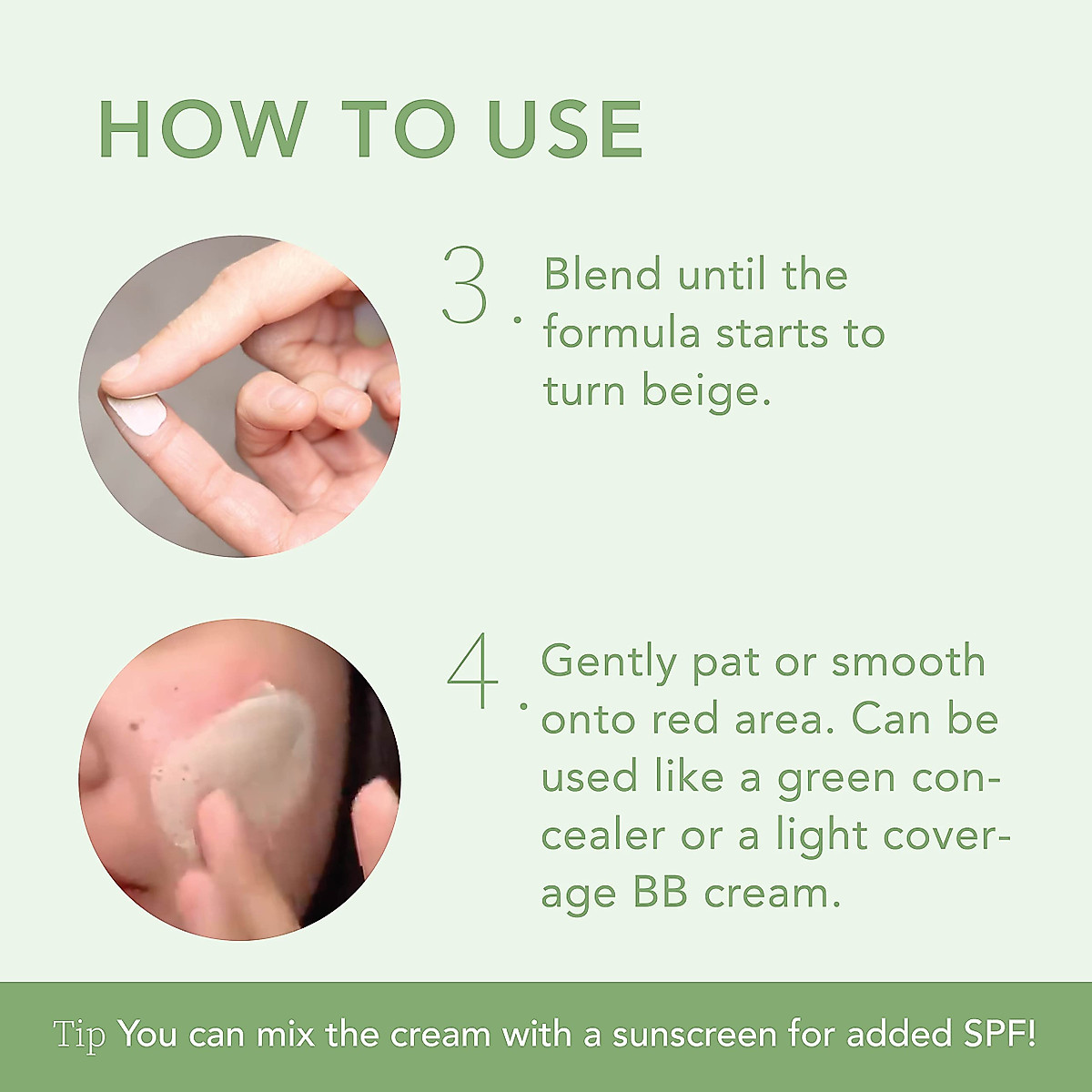 HOW TO USE

3. Blend until the formula starts to turn beige.

4. Gently pat or smooth onto red area. Can be used like a green concealer or a light coverage BB cream.

Tip You can mix the cream with a sunscreen for added SPF!