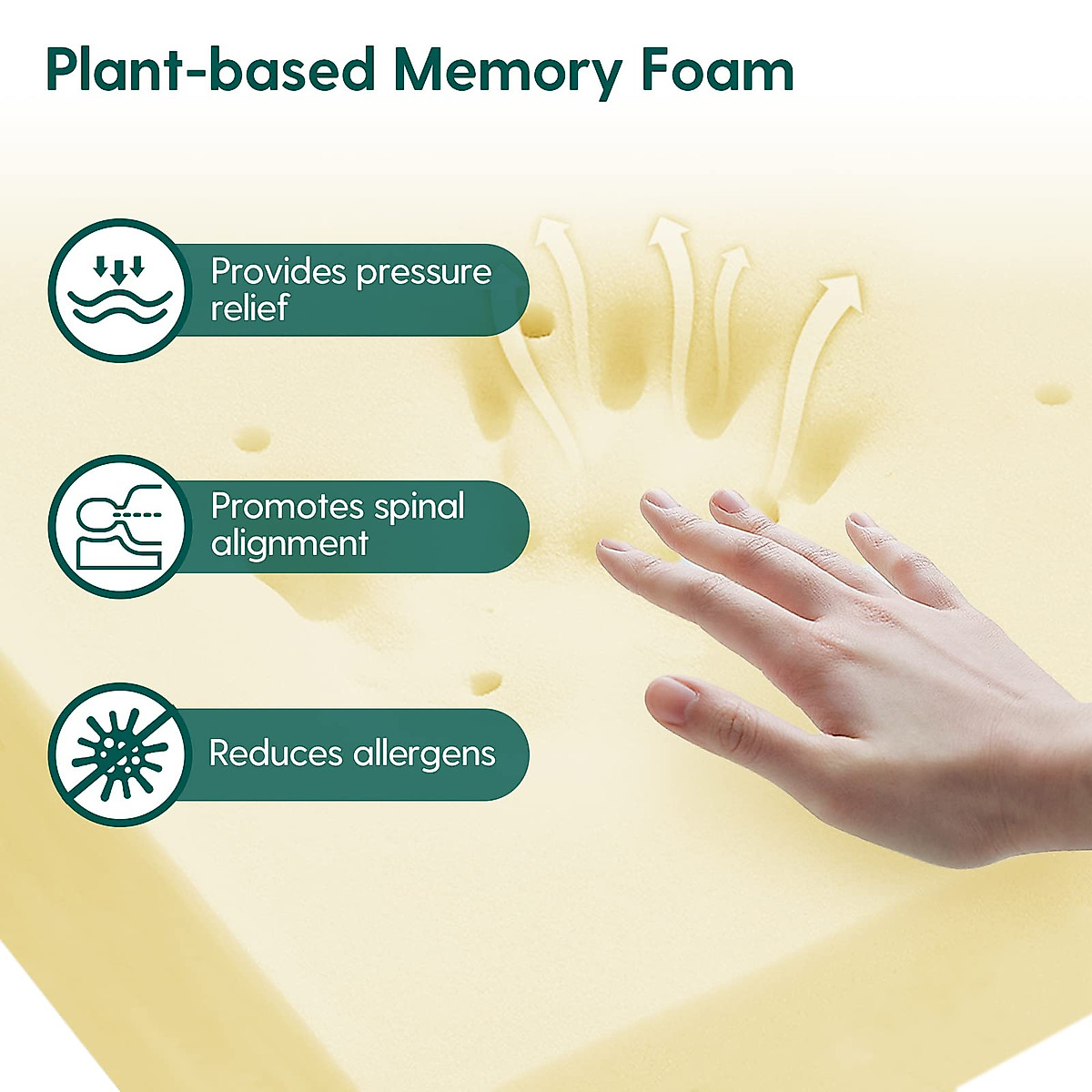 Plant-based Memory Foam

Provides pressure relief

Promotes spinal alignment

Reduces allergens