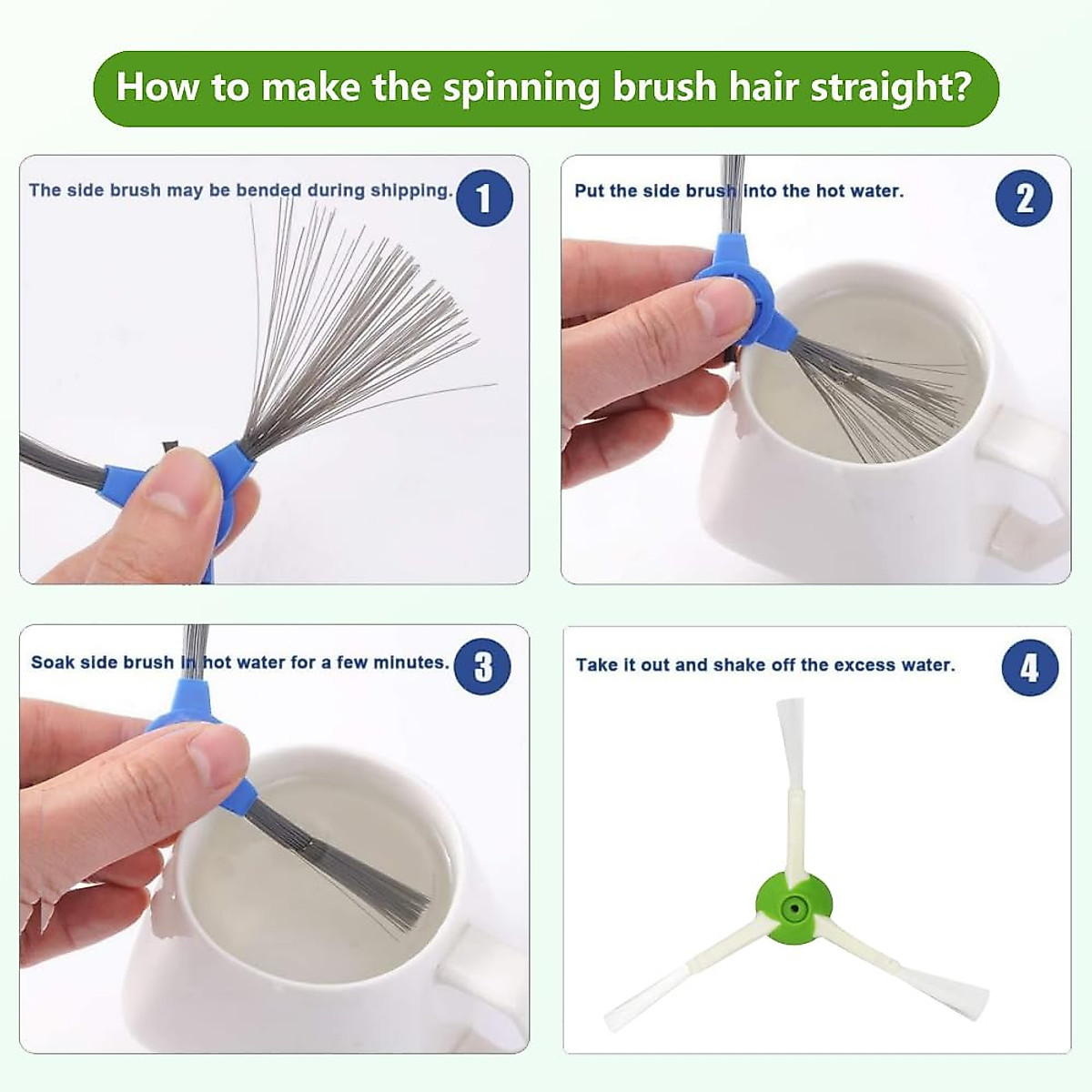 How to make the spinning brush hair straight?

The side brush may be bended during shipping. 1

Put the side brush into the hot water. 2

Soak side brush in hot water for a few minutes. 3

Take it out and shake off the excess water. 4