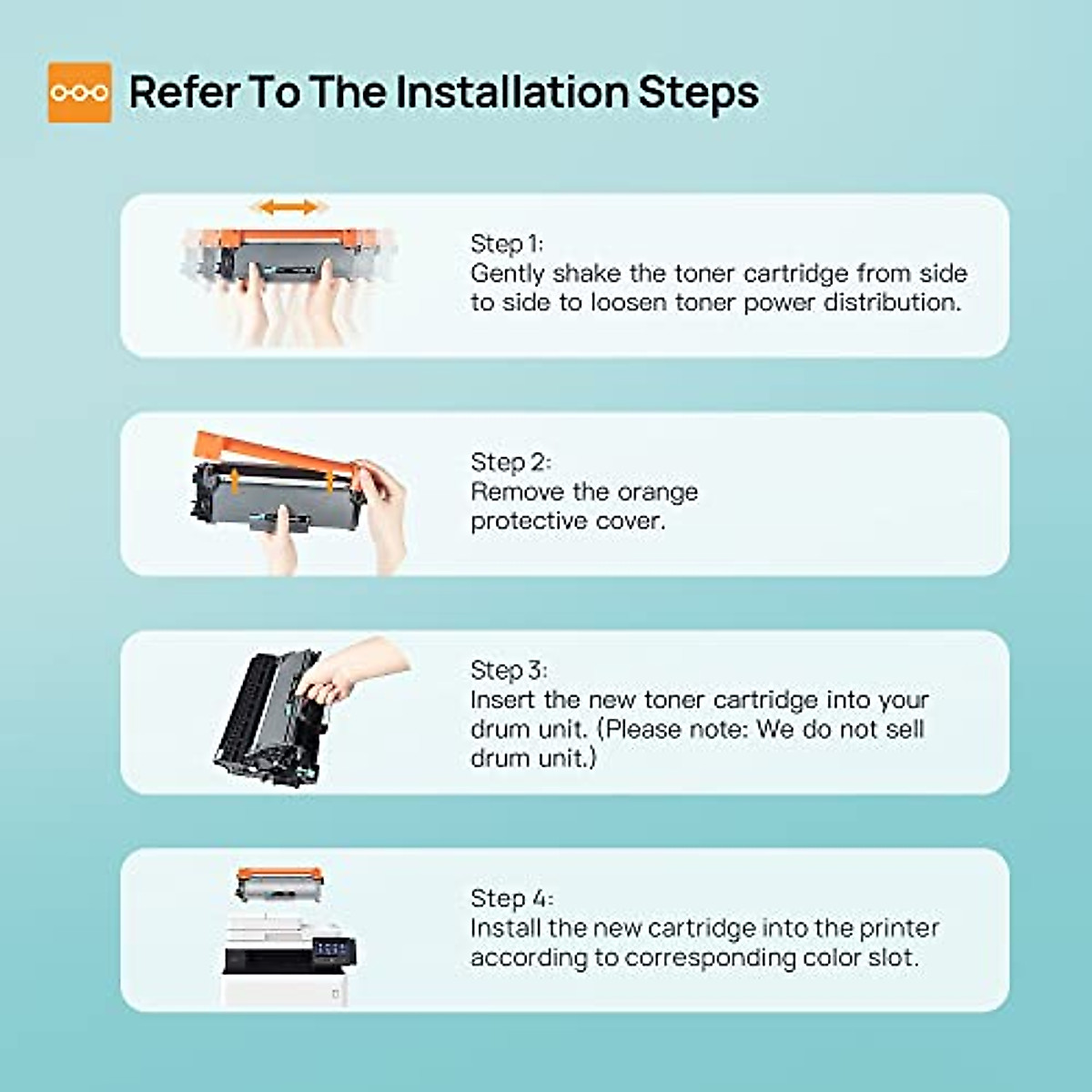 Refer To The Installation Steps

Step 1:
Gently shake the toner cartridge from side to side to loosen toner power distribution.

Step 2:
Remove the orange protective cover.

Step 3:
Insert the new toner cartridge into your drum unit. (Please note: We do not sell drum unit.)

Step 4:
Install the new cartridge into the printer according to corresponding color slot.