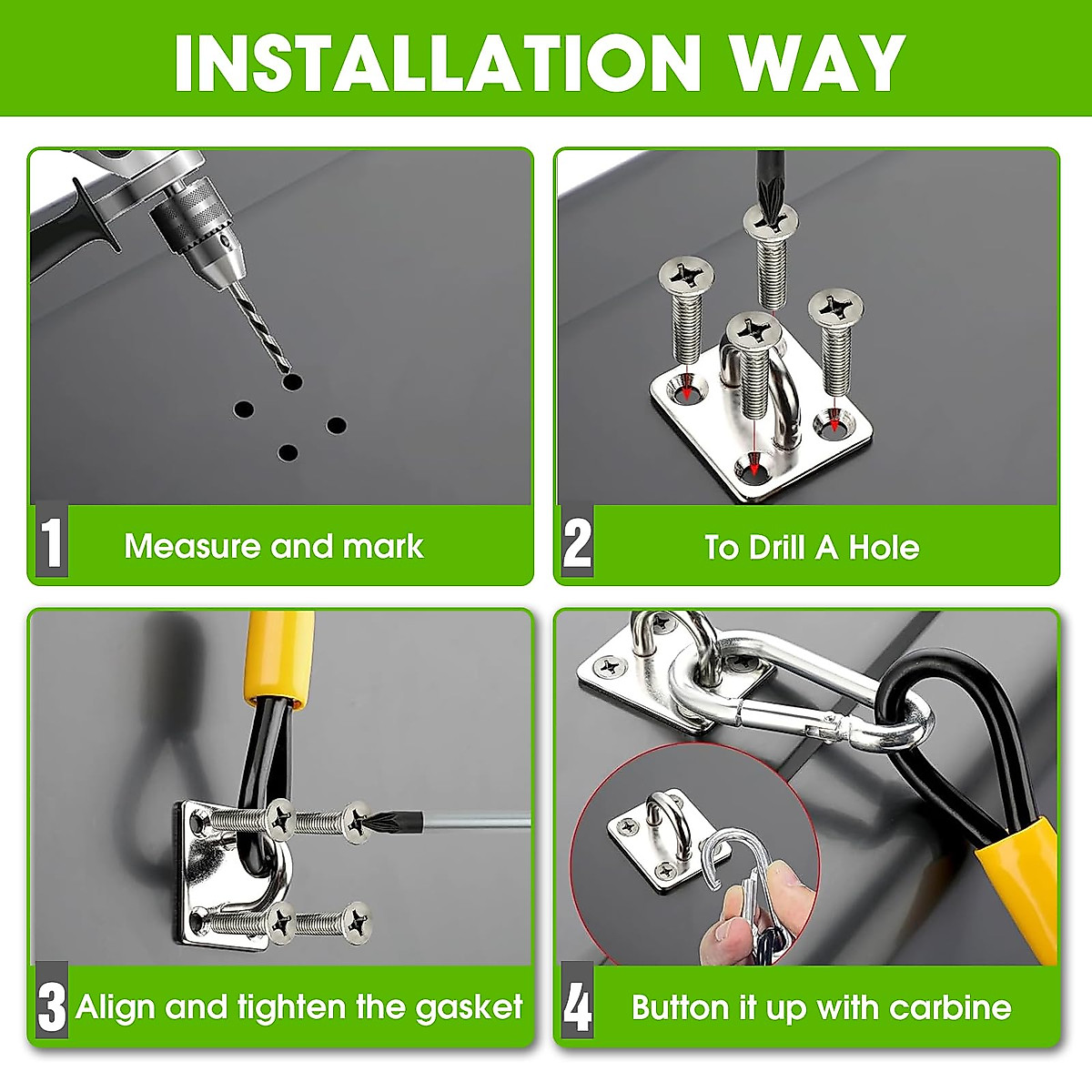 INSTALLATION WAY

1 Measure and mark

2 To Drill A Hole

3 Align and tighten the gasket

4 Button it up with carbine