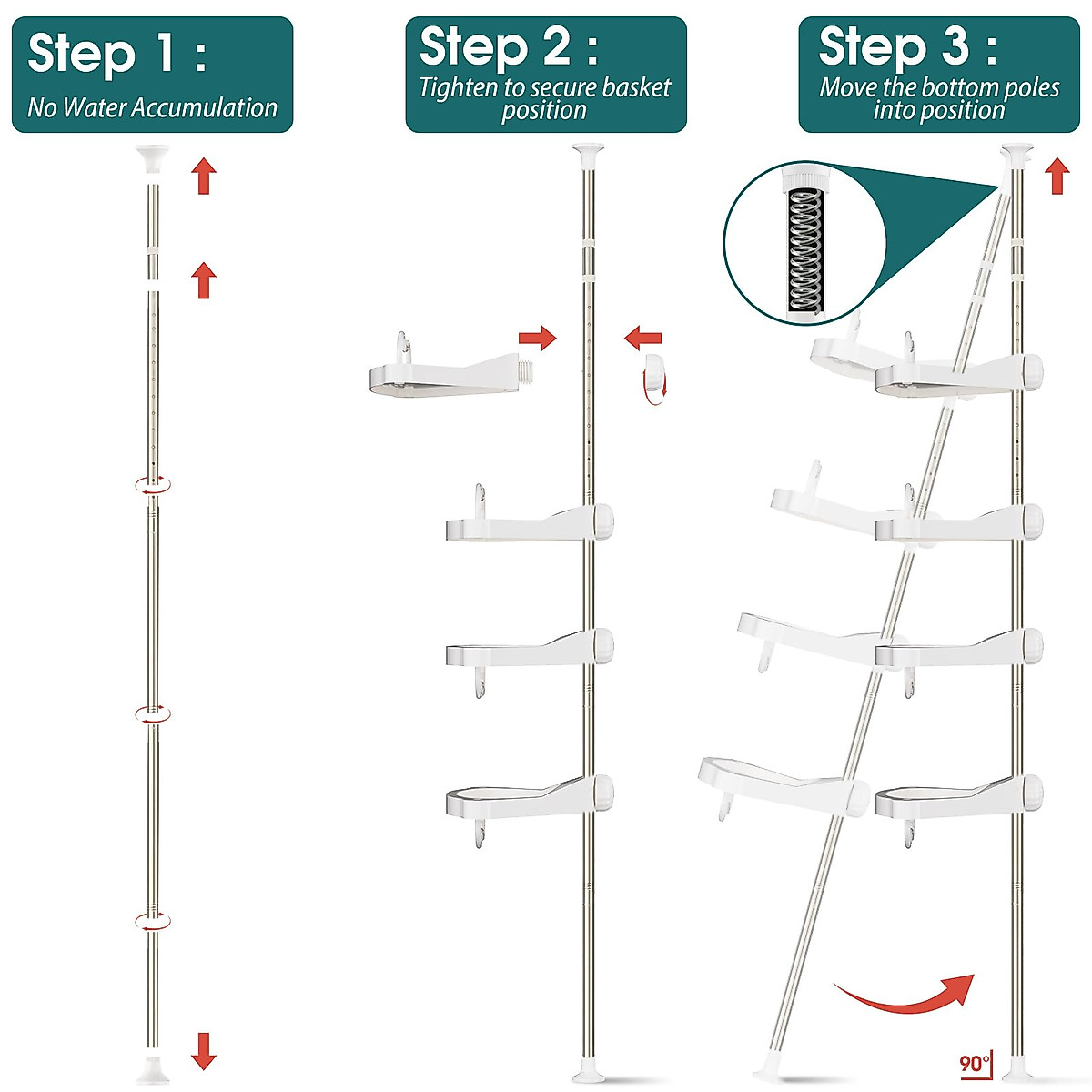 Step 1 :
No Water Accumulation

Step 2 :
Tighten to secure basket position

Step 3 :
Move the bottom poles into position

90°