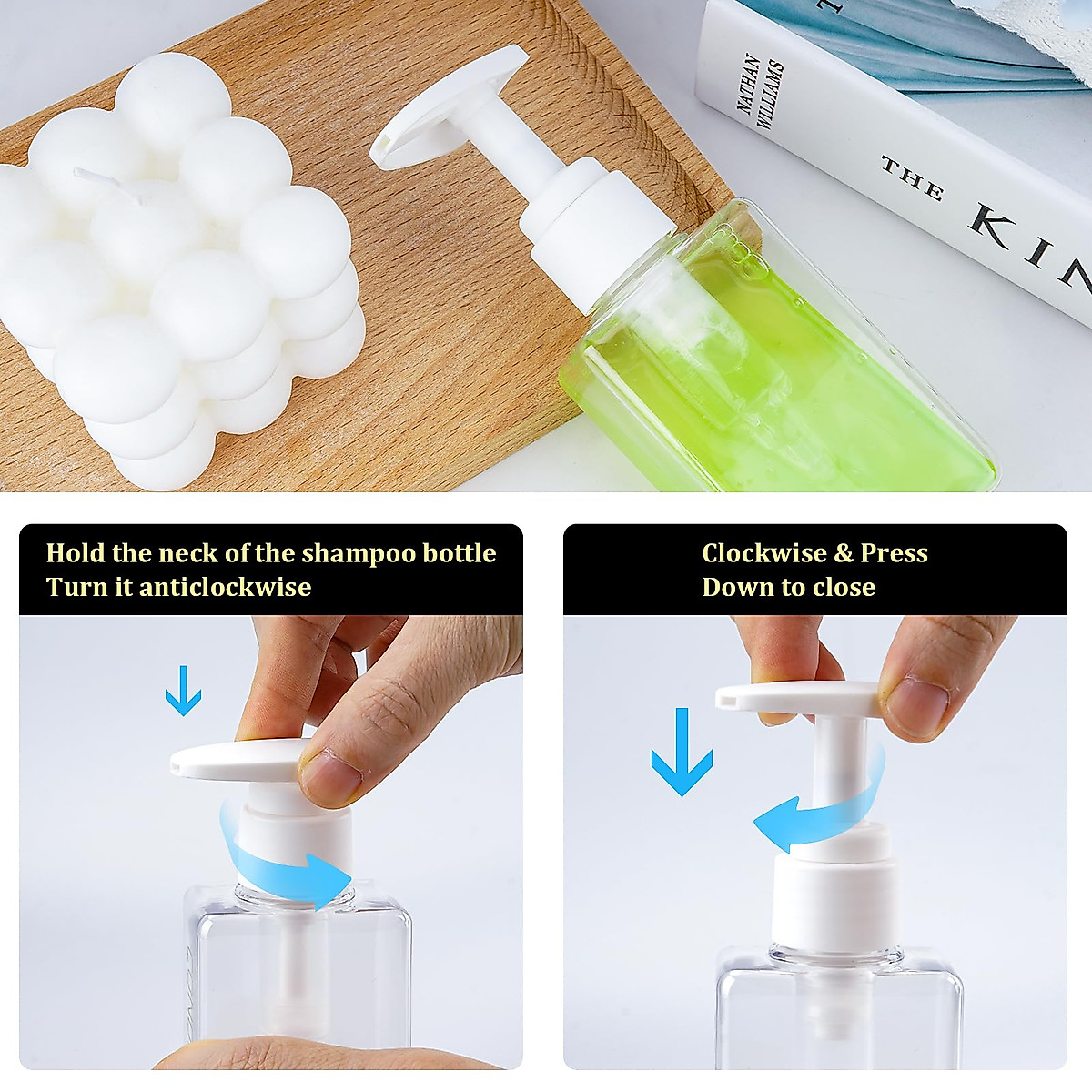 NATHAN WILLIAMS

THE KIN

Hold the neck of the shampoo bottle
Turn it anticlockwise

Clockwise & Press
Down to close