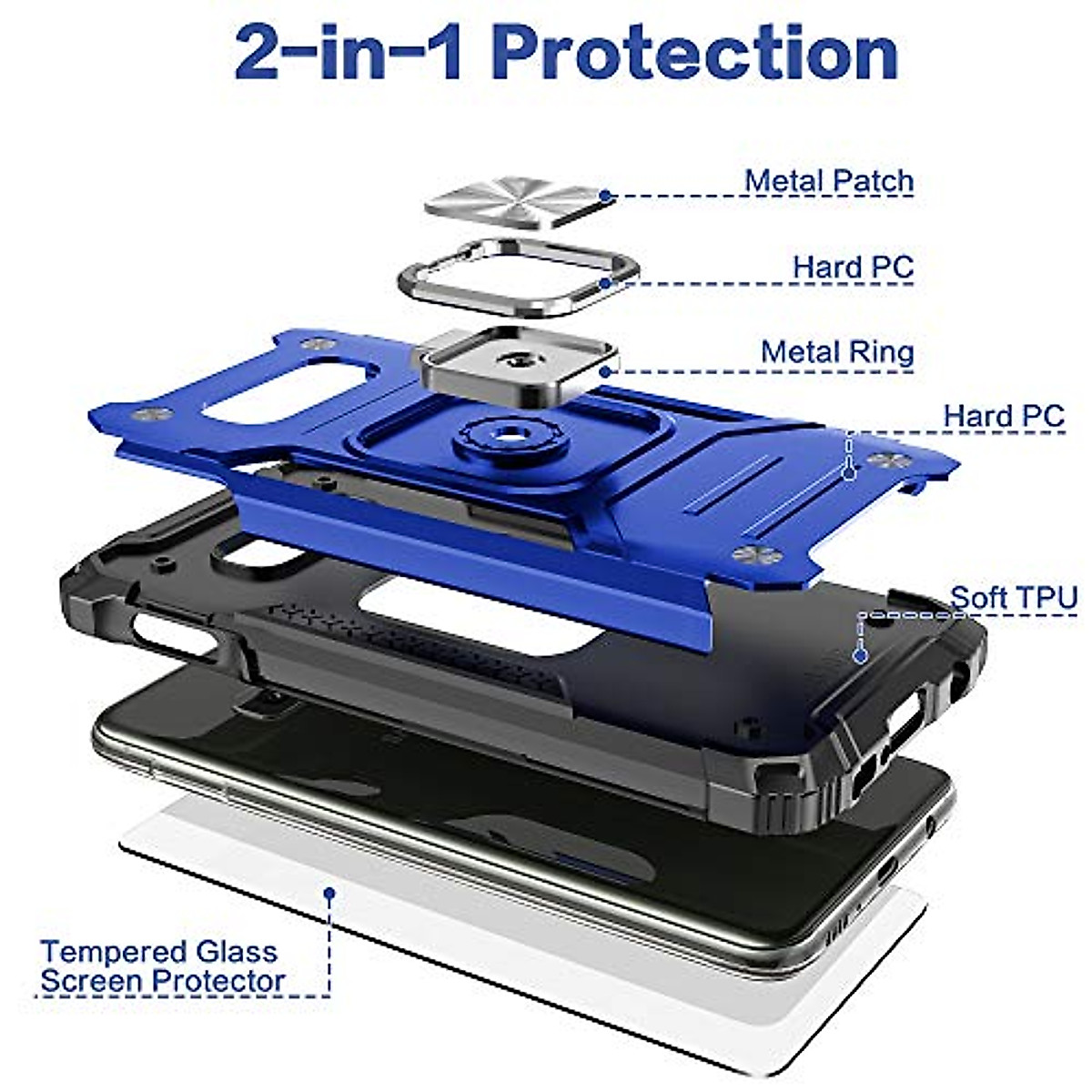 2-in-1 Protection

Metal Patch

Hard PC

Metal Ring

Hard PC

Soft TPU

Tempered Glass Screen Protector