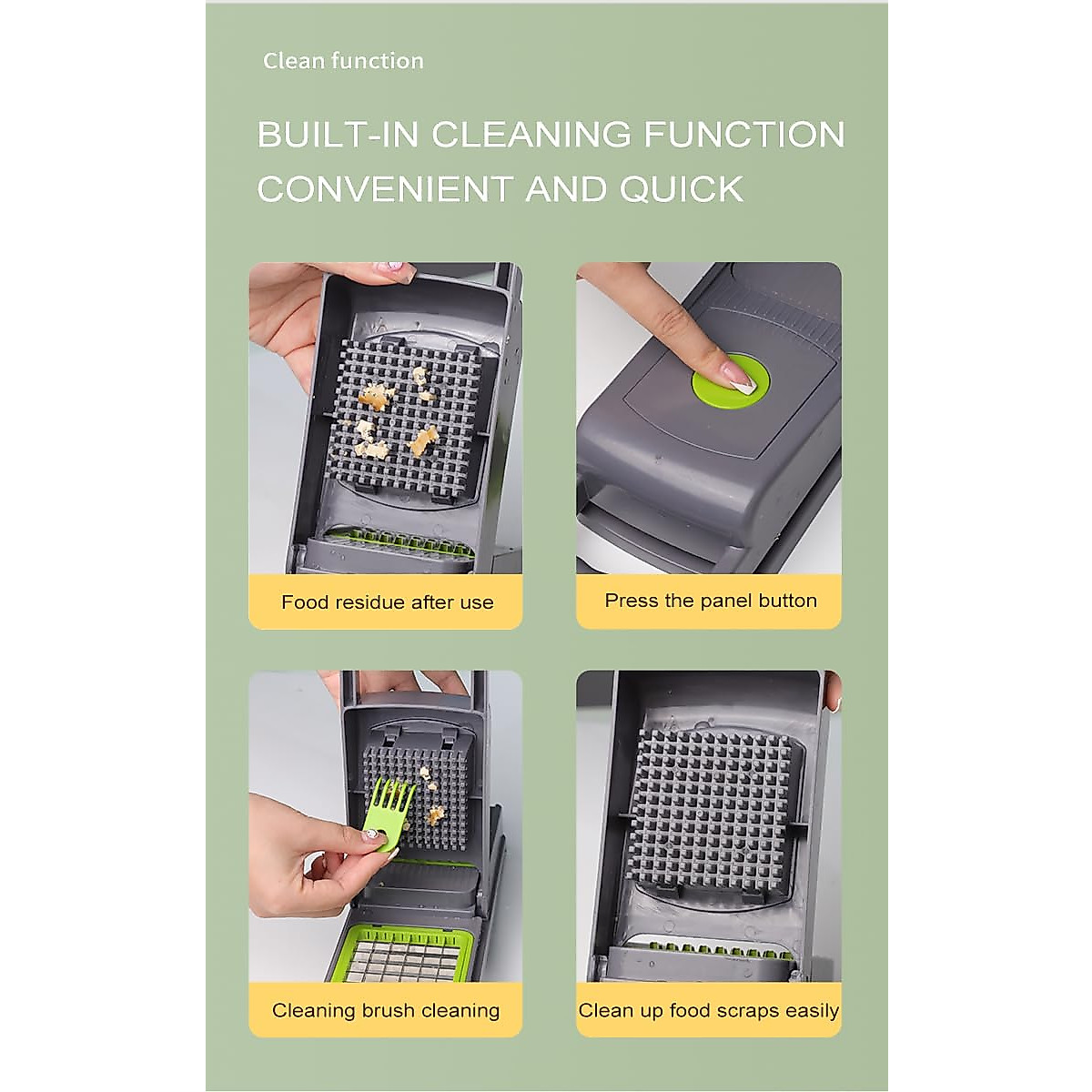 Clean function

BUILT-IN CLEANING FUNCTION CONVENIENT AND QUICK

Food residue after use

Press the panel button

Cleaning brush cleaning

Clean up food scraps easily