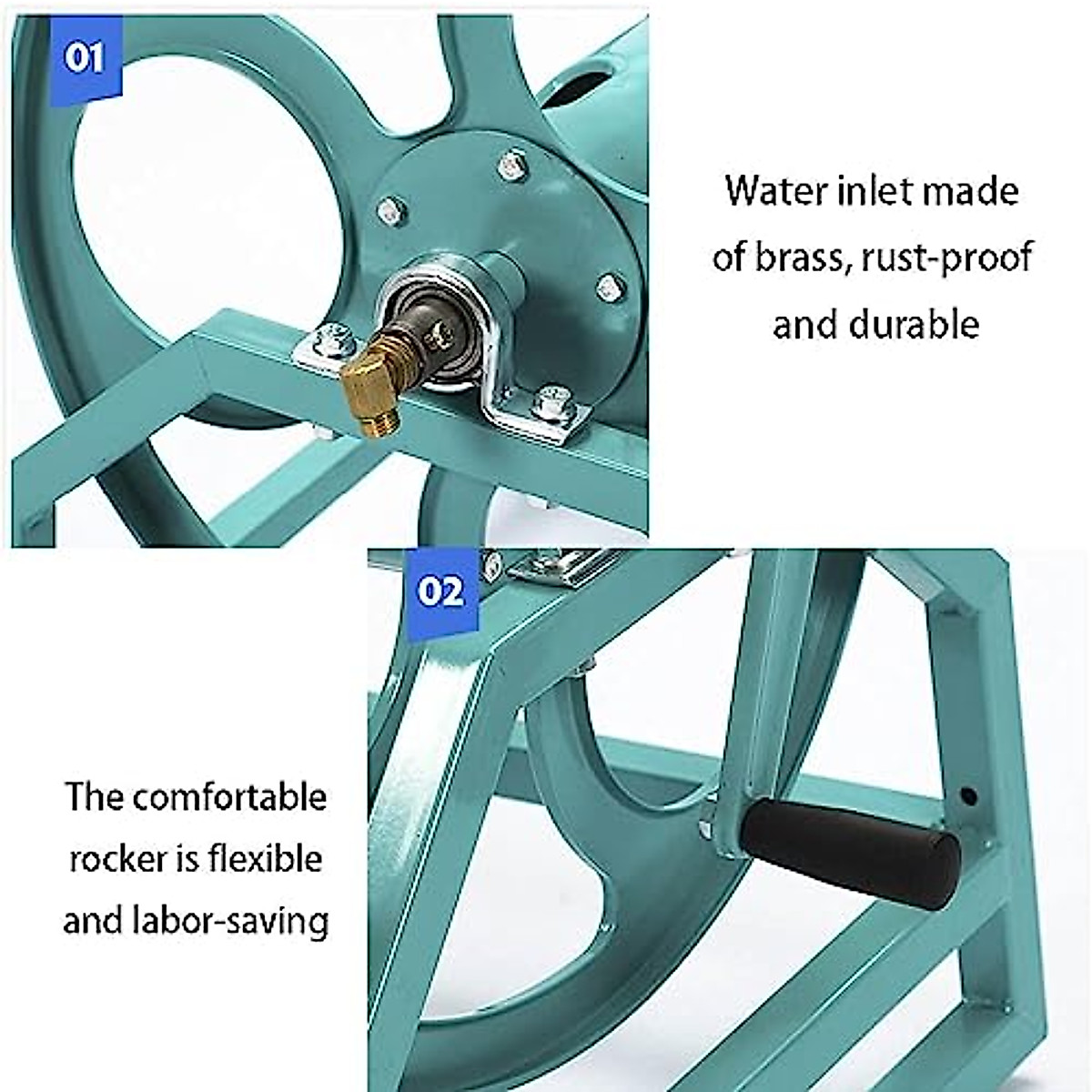 01

Water inlet made of brass, rust-proof and durable

02

The comfortable rocker is flexible and labor-saving