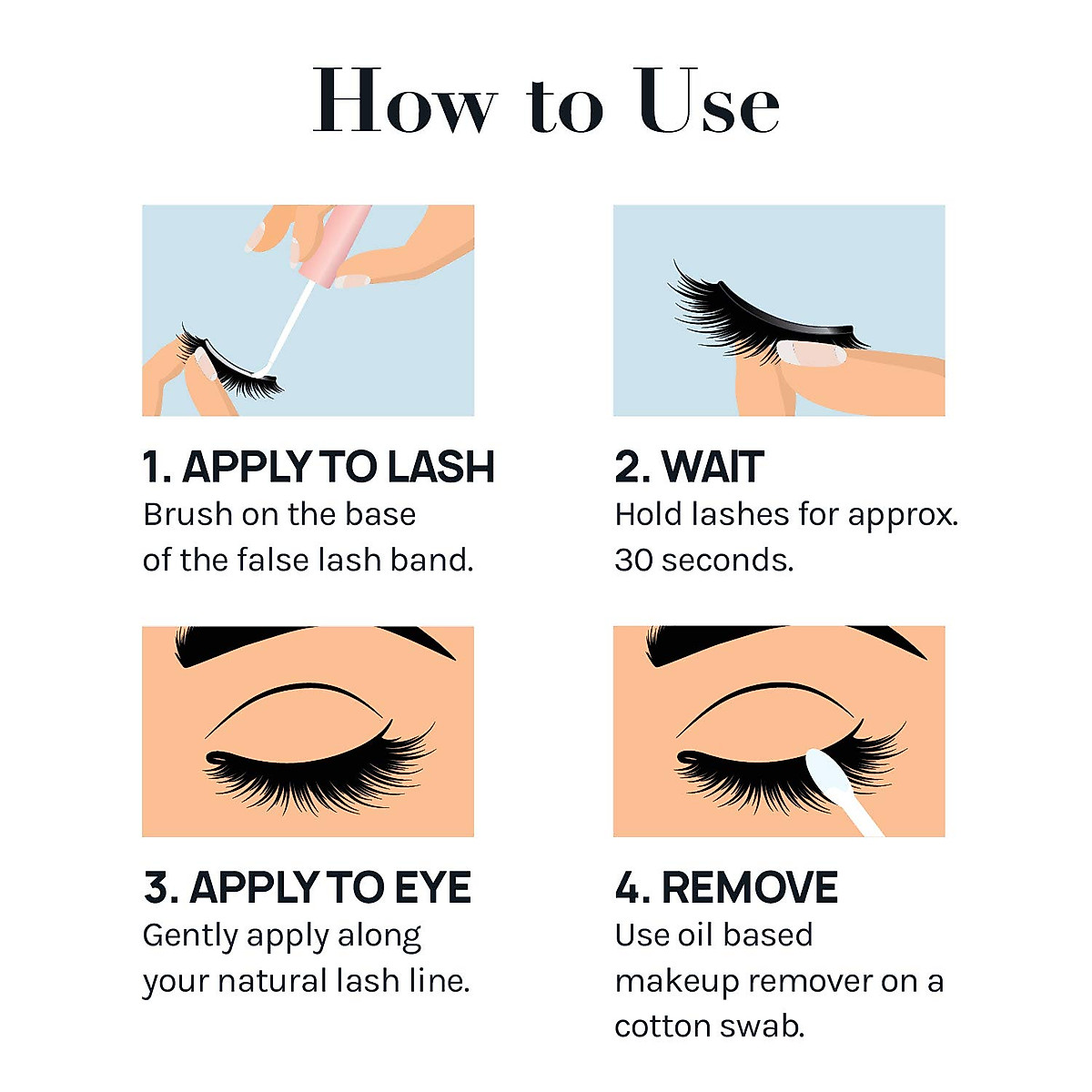 How to Use

1. APPLY TO LASH
Brush on the base of the false lash band.

2. WAIT
Hold lashes for approx. 30 seconds.

3. APPLY TO EYE
Gently apply along your natural lash line.

4. REMOVE
Use oil based makeup remover on a cotton swab.