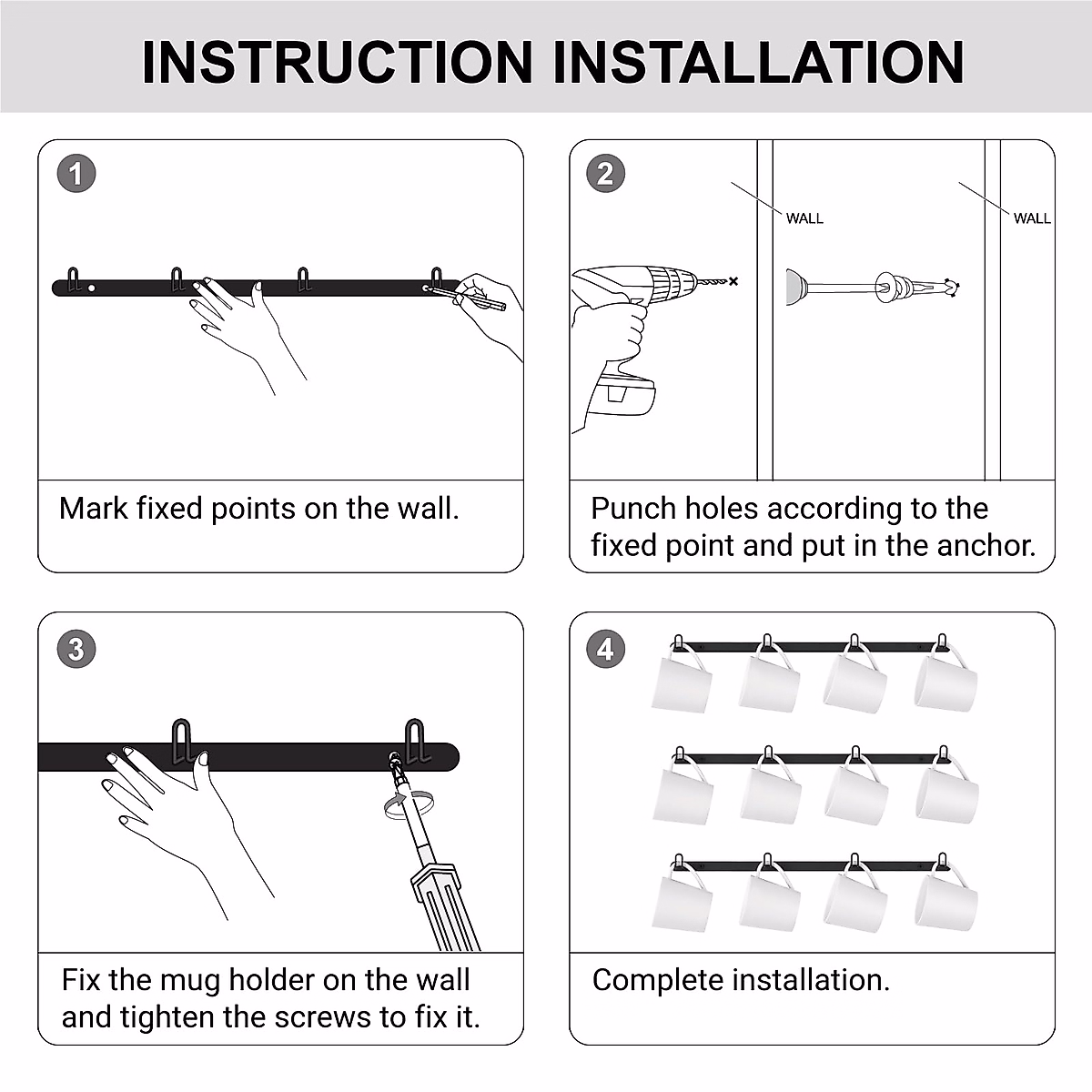 INSTRUCTION INSTALLATION

1

Mark fixed points on the wall.

2

WALL

WALL

Punch holes according to the fixed point and put in the anchor.

3

Fix the mug holder on the wall and tighten the screws to fix it.

4

Complete installation.