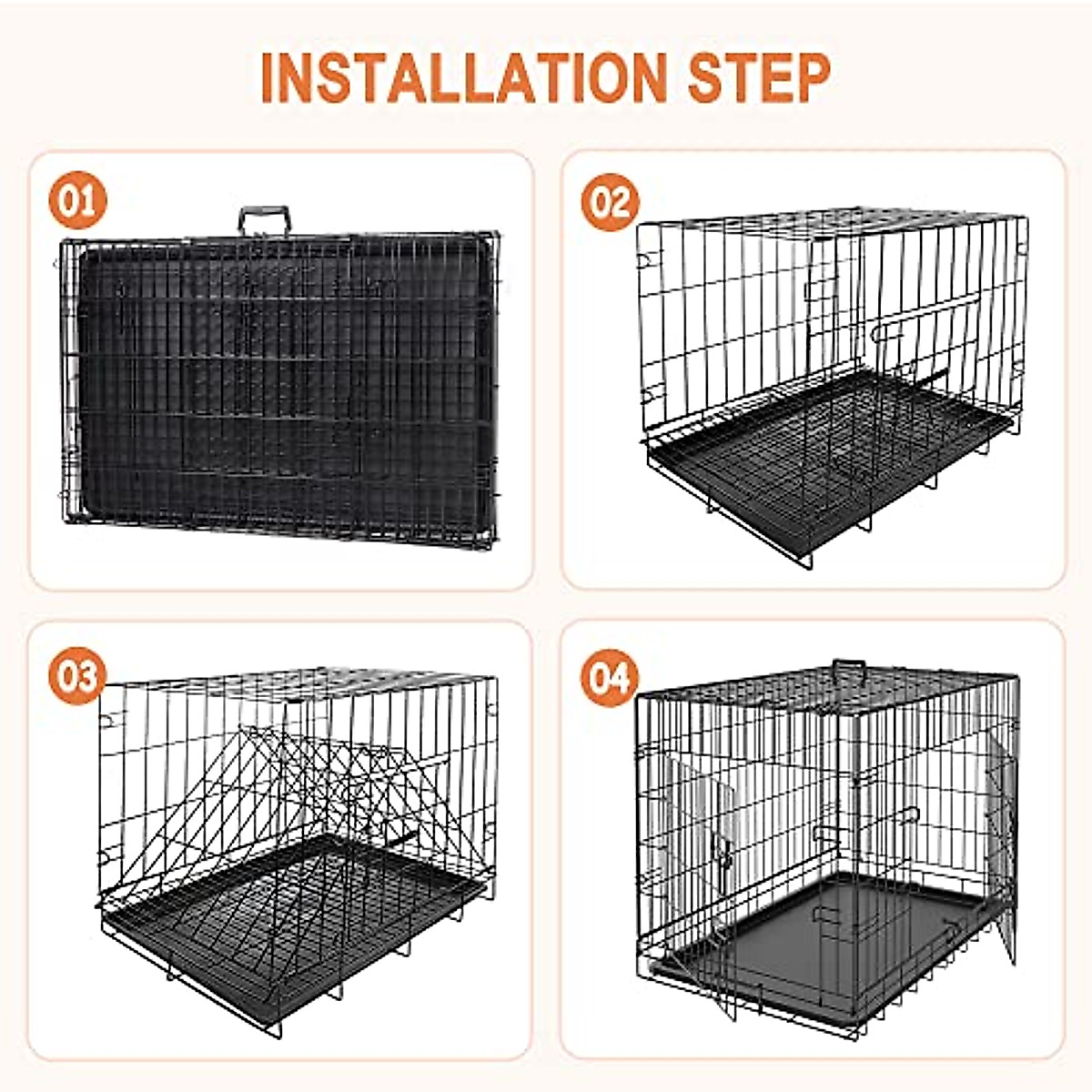 INSTALLATION STEP

01

02

03

04