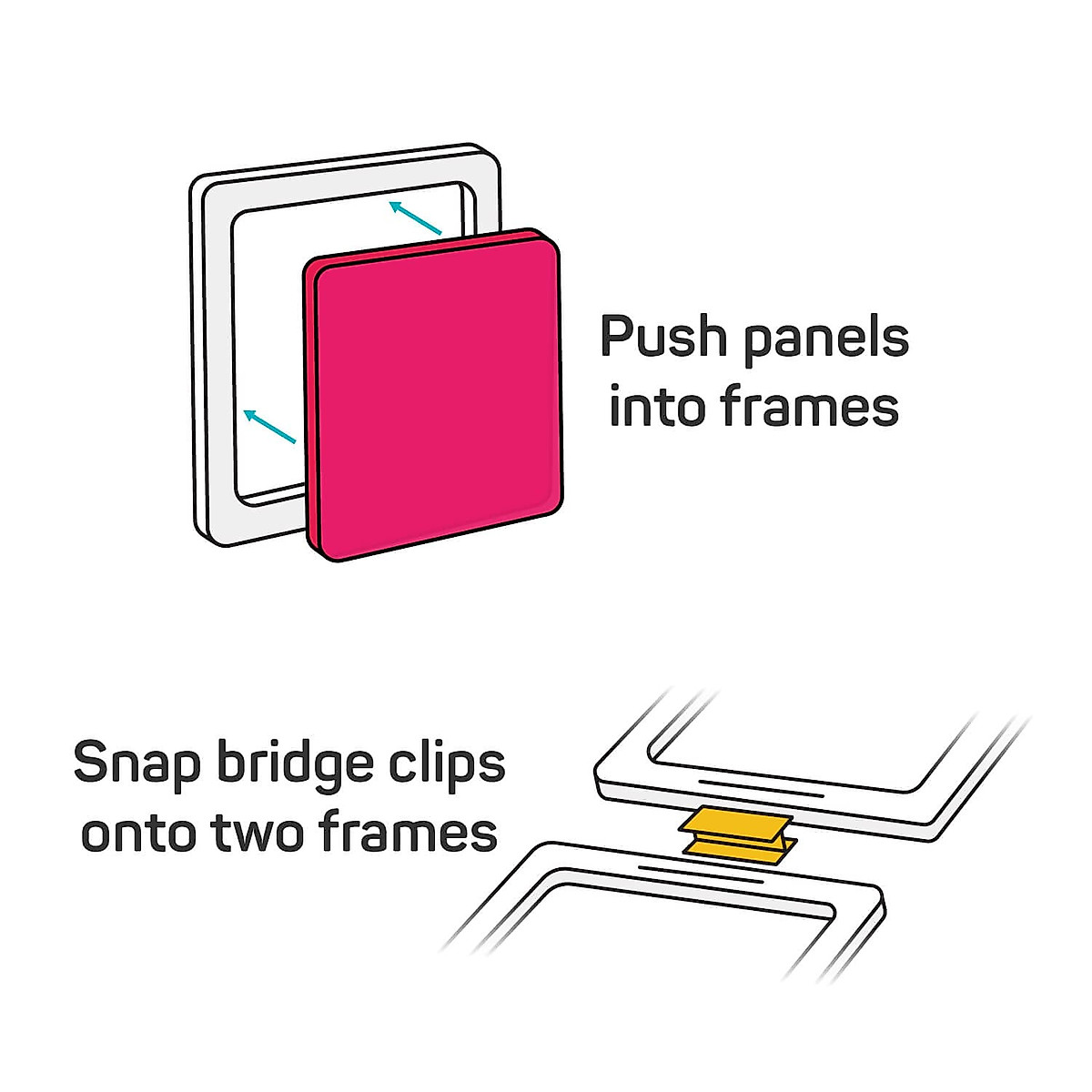 Push panels into frames

Snap bridge clips onto two frames