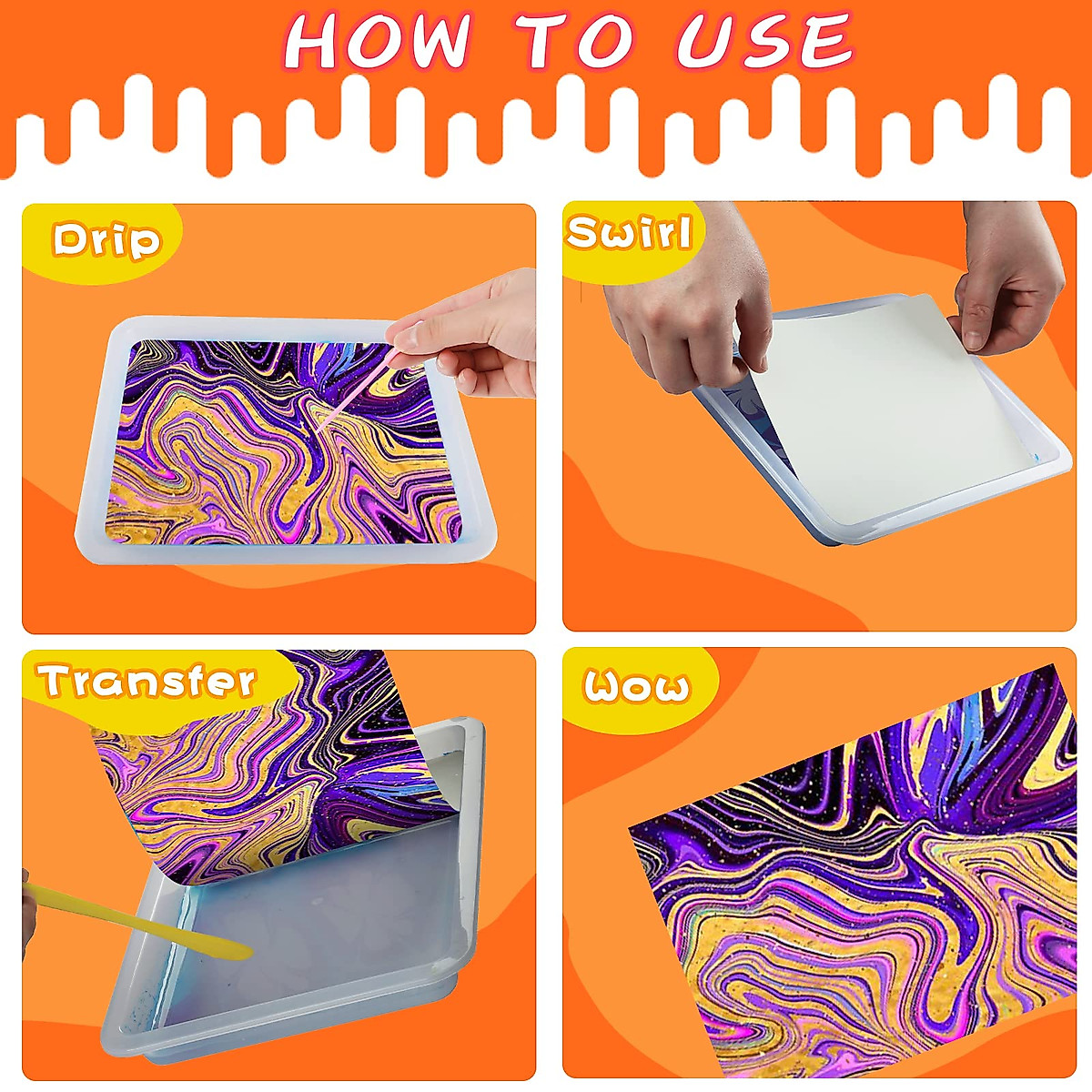 HOW TO USE

Drip

Swirl

Transfer

Wow