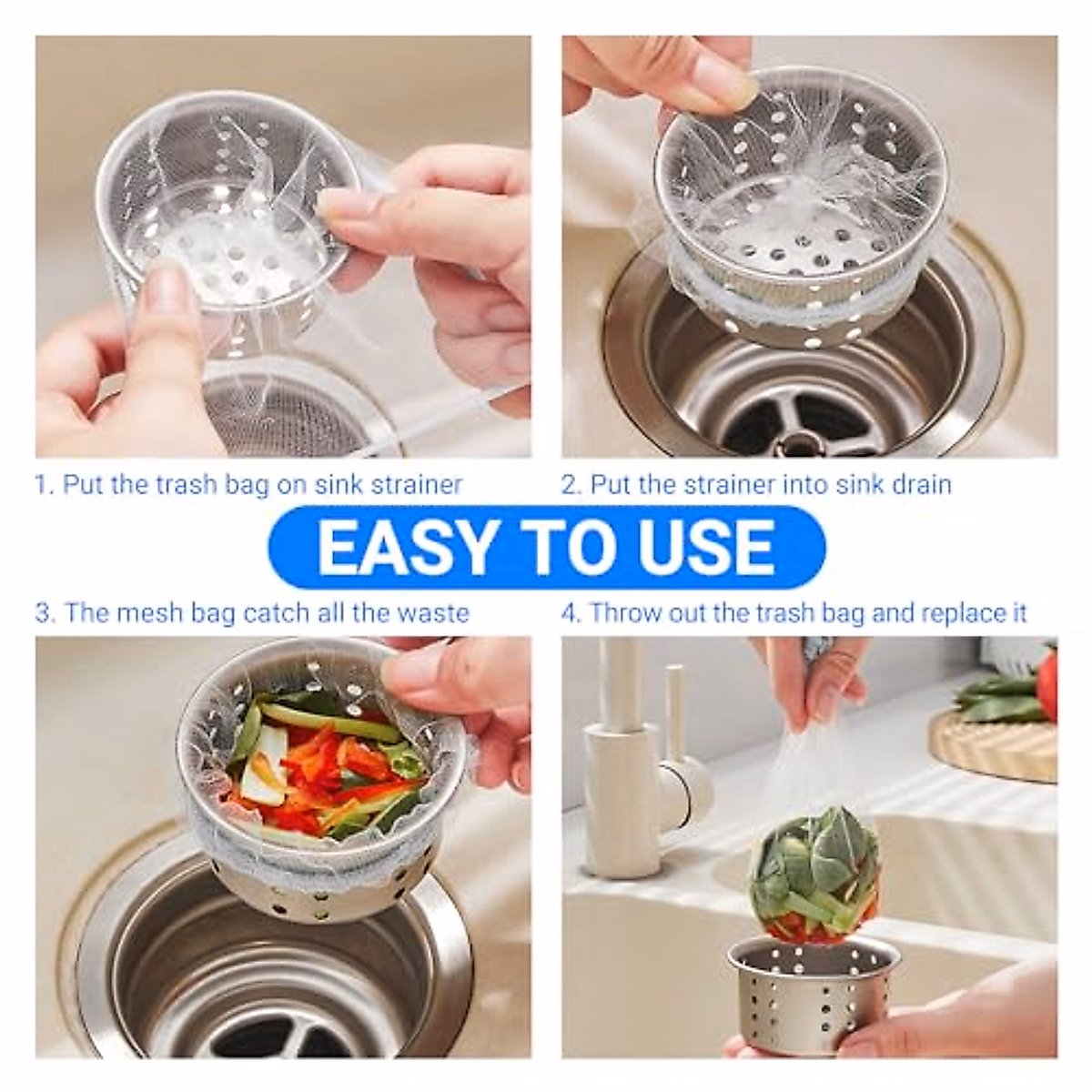 1. Put the trash bag on sink strainer

2. Put the strainer into sink drain

EASY TO USE

3. The mesh bag catch all the waste

4. Throw out the trash bag and replace it