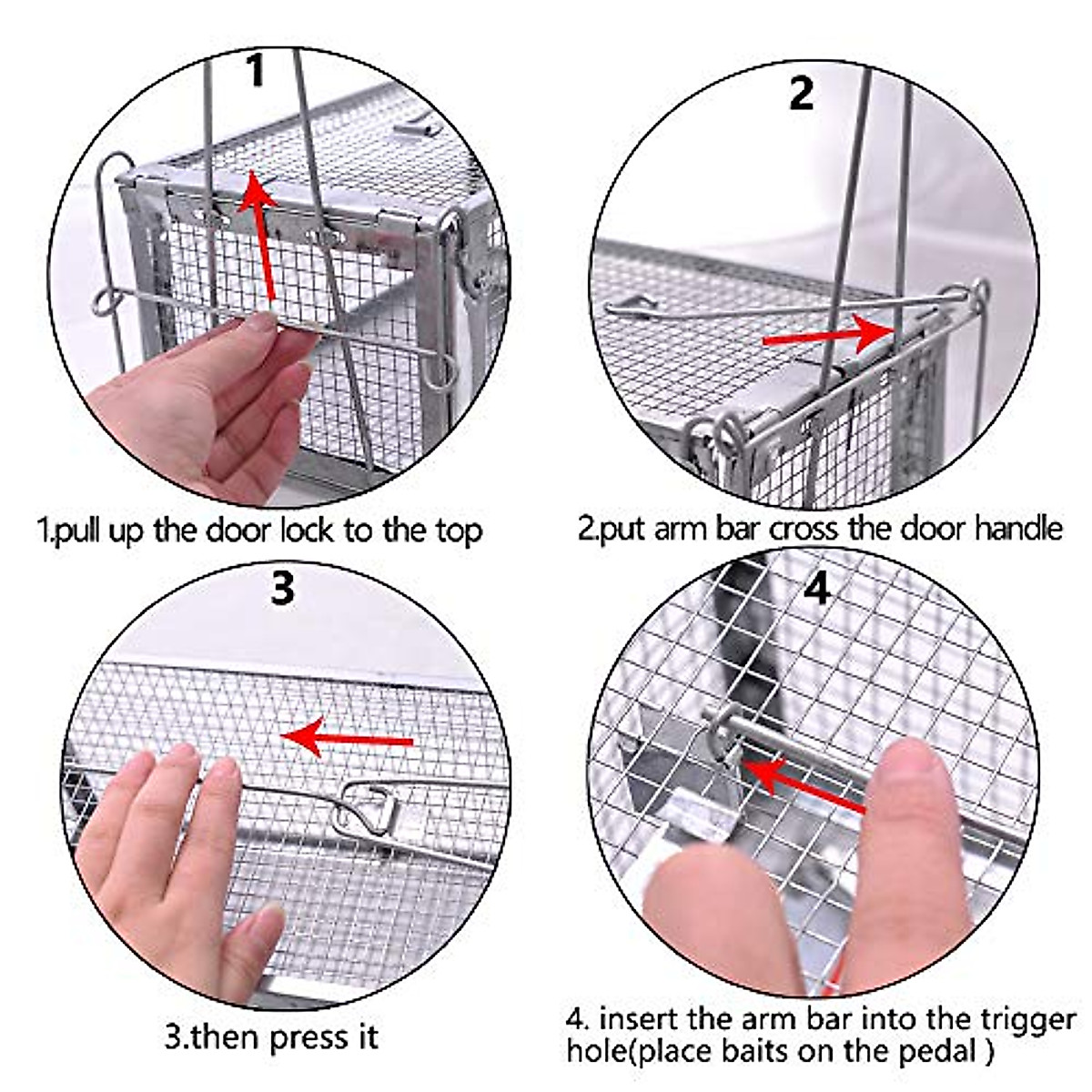 1

1.pull up the door lock to the top

2

2.put arm bar cross the door handle

3

3.then press it

4

4. insert the arm bar into the trigger hole(place baits on the pedal )