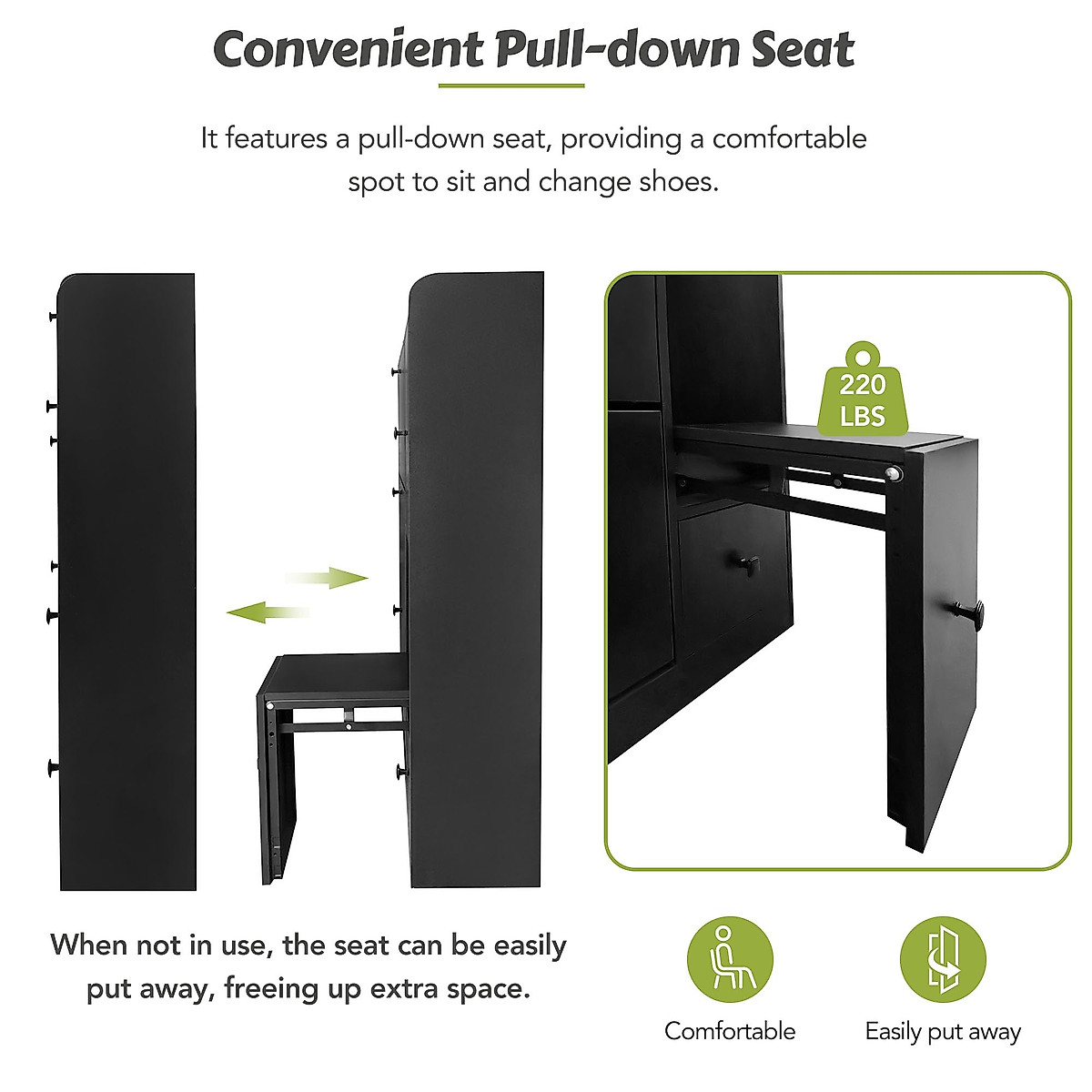 Convenient Pull-down Seat

It features a pull-down seat, providing a comfortable spot to sit and change shoes.

220 LBS

When not in use, the seat can be easily put away, freeing up extra space.

Comfortable

Easily put away