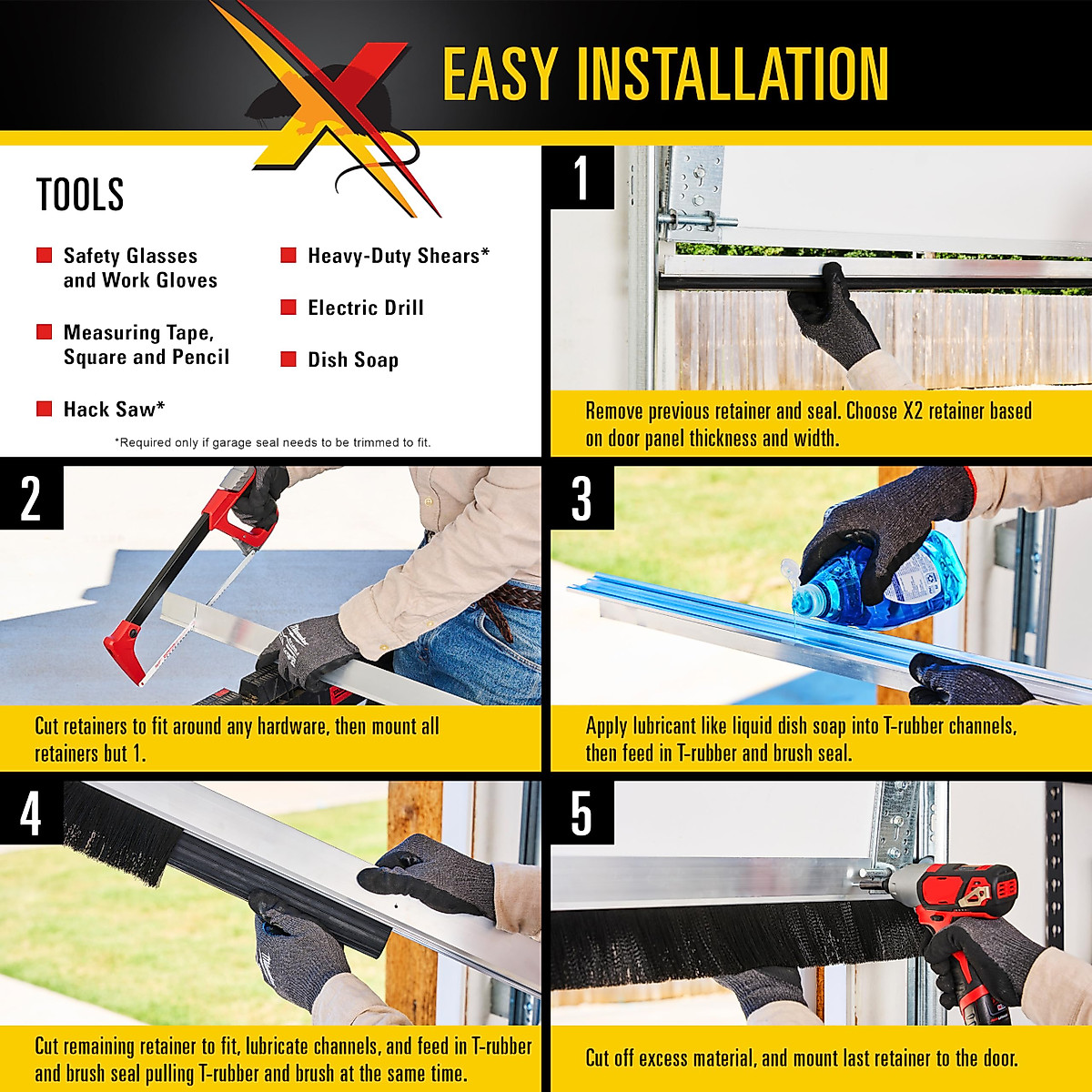 EASY INSTALLATION

TOOLS

Safety Glasses and Work Gloves

Measuring Tape, Square and Pencil

Hack Saw*

Heavy-Duty Shears*

Electric Drill

Dish Soap

*Required only if garage seal needs to be trimmed to fit.

1

Remove previous retainer and seal. Choose X2 retainer based on door panel thickness and width.

2

Cut retainers to fit around any hardware, then mount all retainers but 1.

3

Apply lubricant like liquid dish soap into T-rubber channels, then feed in T-rubber and brush seal.

4

Cut remaining retainer to fit, lubricate channels, and feed in T-rubber and brush seal pulling T-rubber and brush at the same time.

5

Cut off excess material, and mount last retainer to the door.